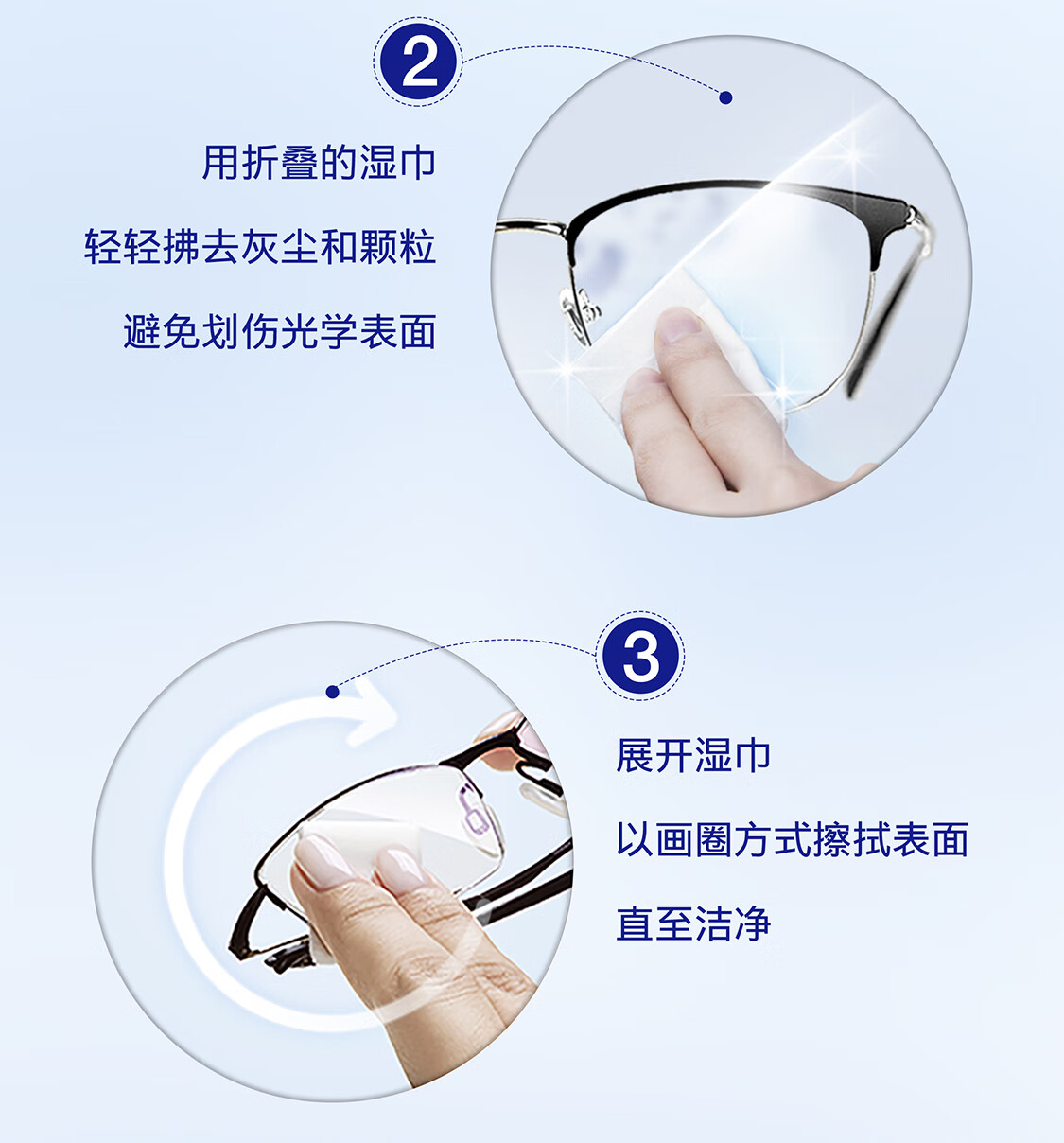 2

用折叠的湿巾

轻轻拂去灰尘和颗粒

避免划伤光学表面

3

展开湿巾

以画圈方式擦拭表面

直至洁净