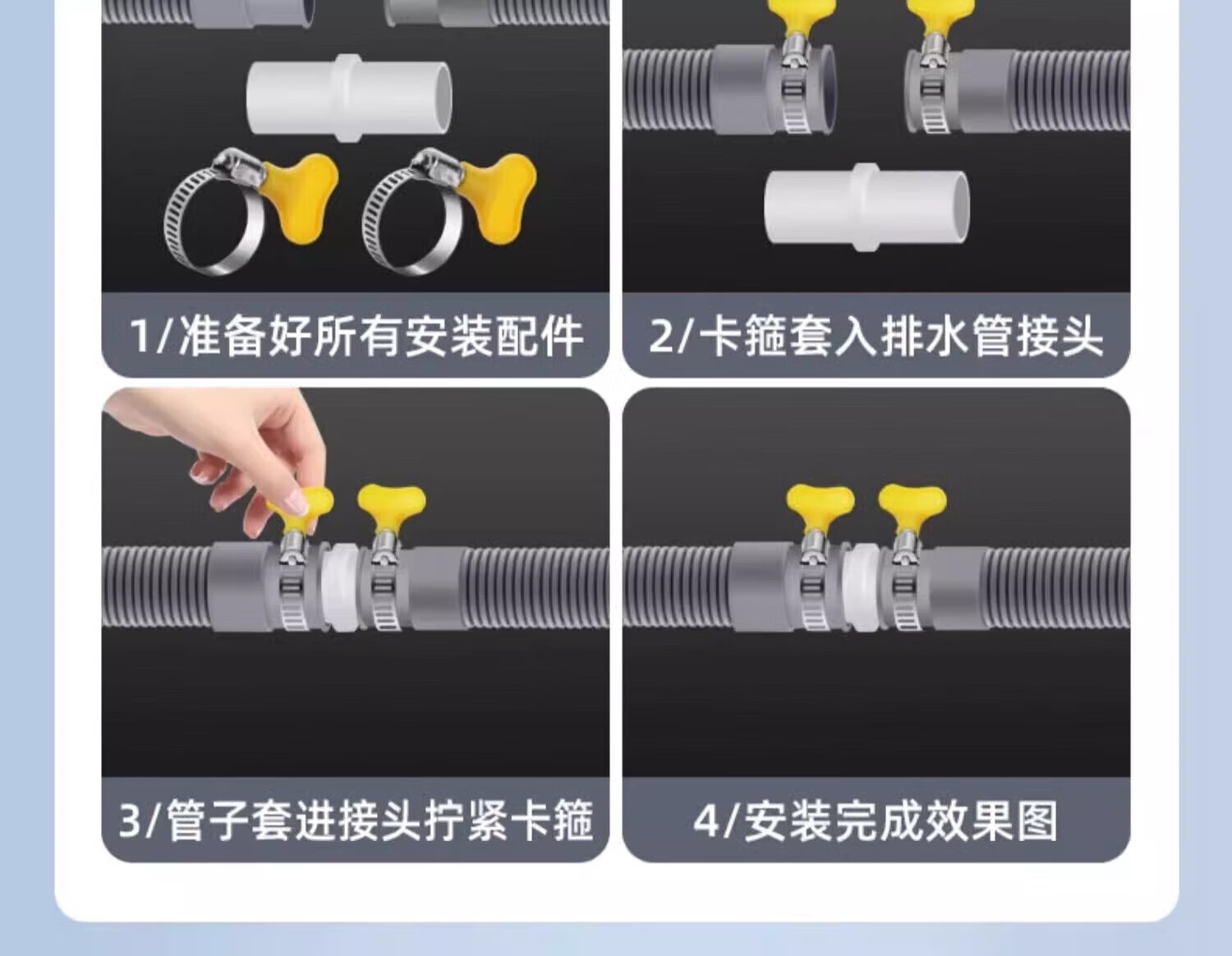 1/准备好所有安装配件

2/卡箍套入排水管接头

3/管子套进接头拧紧卡箍

4/安装完成效果图