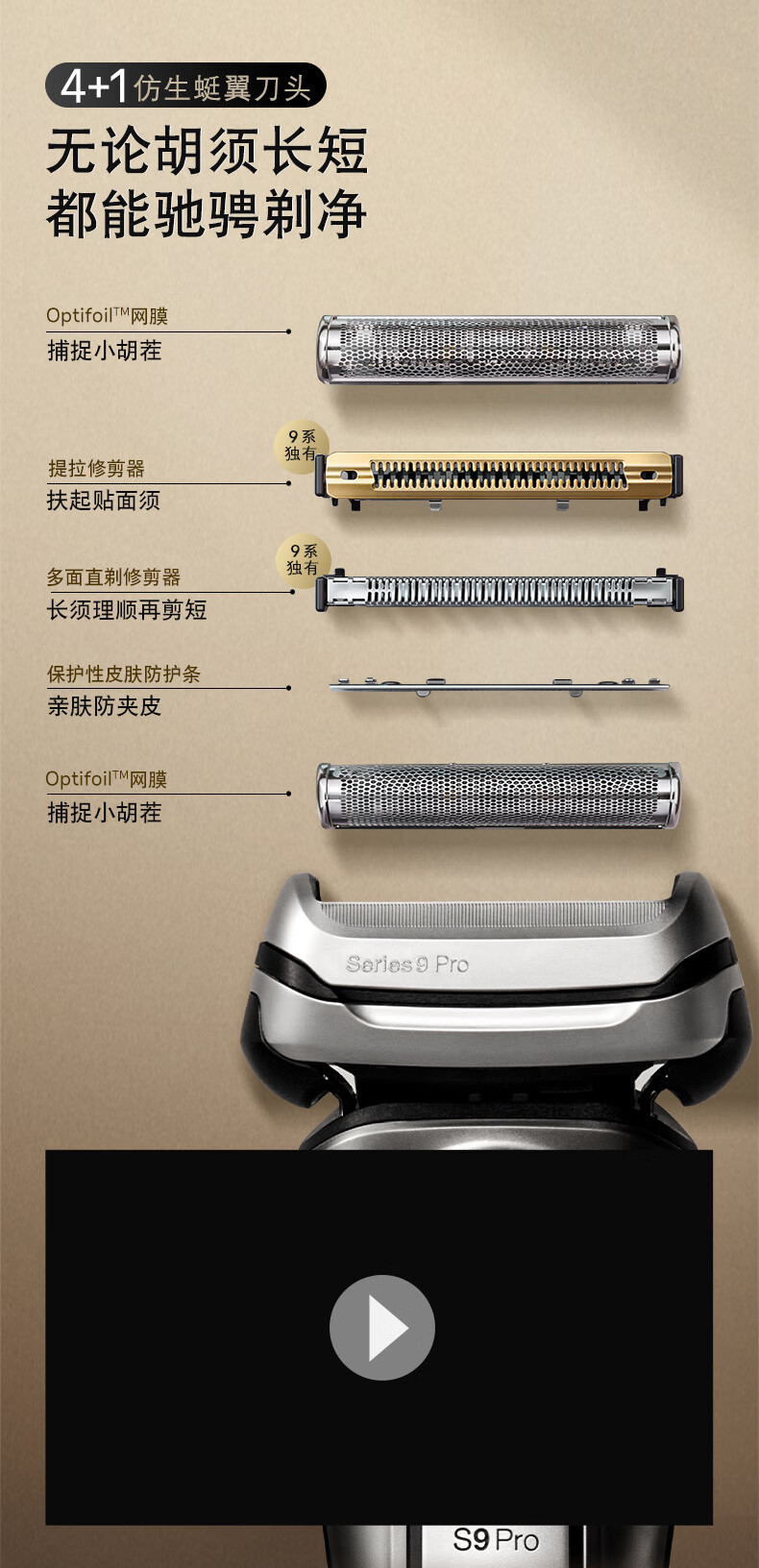 4+1 仿生蜓翼刀头

无论胡须长短
都能驰骋剃净

Optifoil™网膜
捕捉小胡茬

9系独有

提拉修剪器
扶起贴面须

9系独有

多面直剃修剪器
长须理顺再剪短

保护性皮肤防护条
亲肤防夹皮

Optifoil™网膜
捕捉小胡茬

Series 9 Pro

S9 Pro