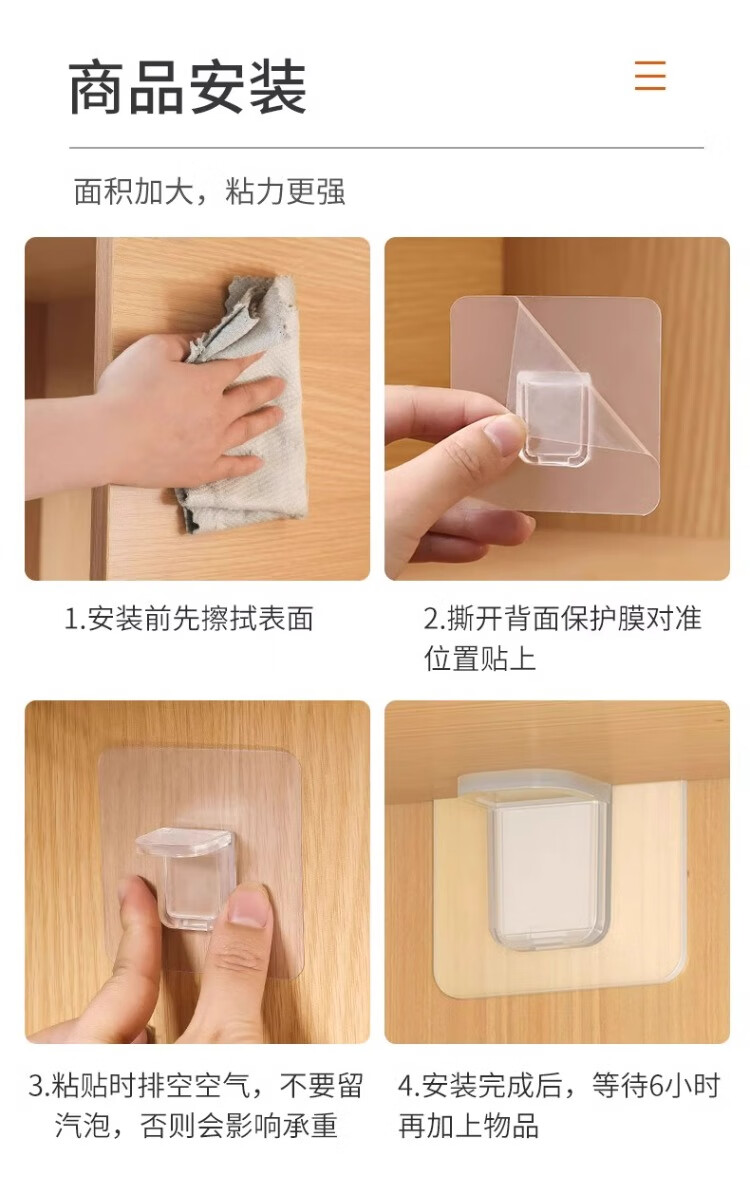 商品安装

面积加大，粘力更强

1.安装前先擦拭表面

2.撕开背面保护膜对准位置贴上

3.粘贴时排空空气，不要留汽泡，否则会影响承重

4.安装完成后，等待6小时再加上物品