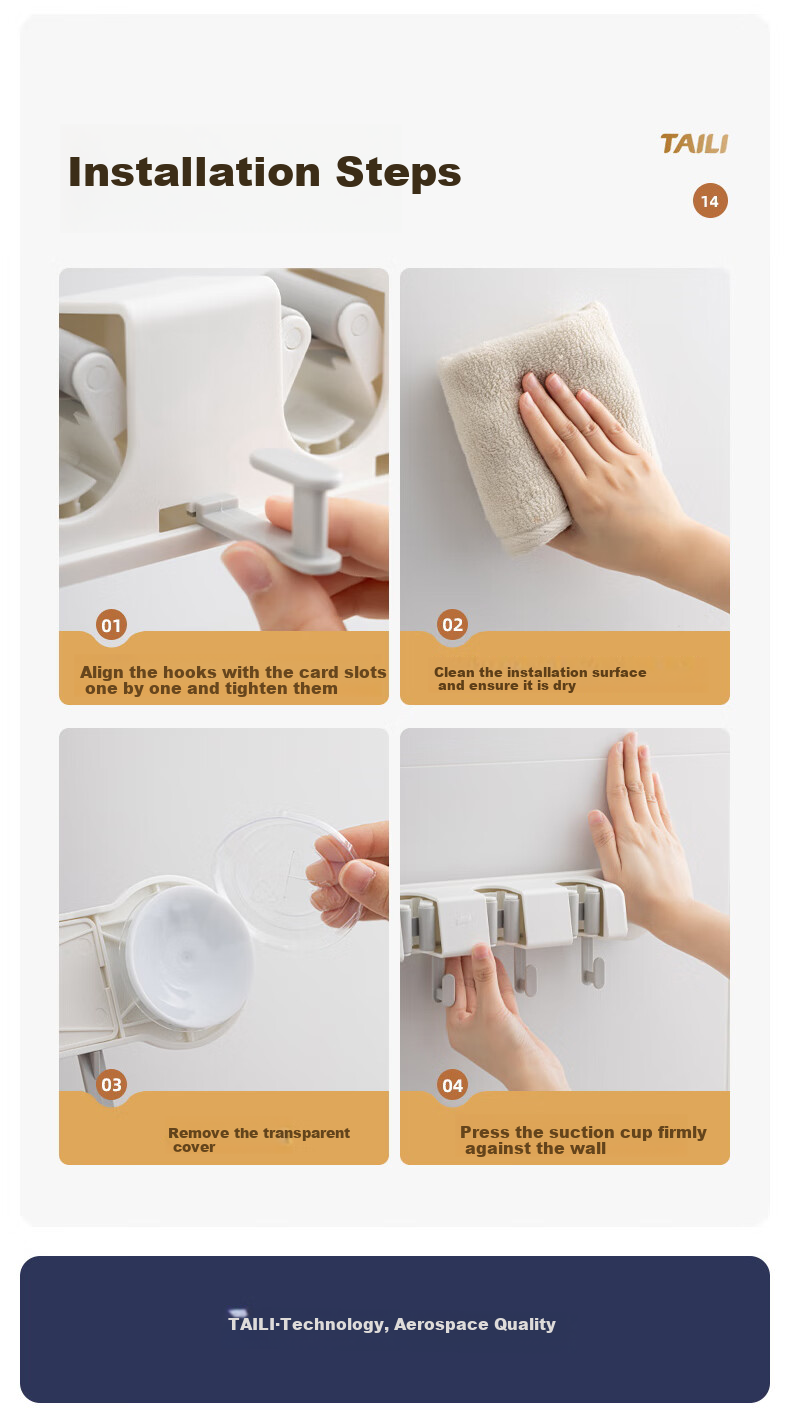 Installation Steps

TAILI

14

01

Align the hooks with the card slots one by one and tighten them

02

Clean the installation surface and ensure it is dry

03

Remove the transparent cover

04

Press the suction cup firmly against the wall

TAILI·Technology, Aerospace Quality