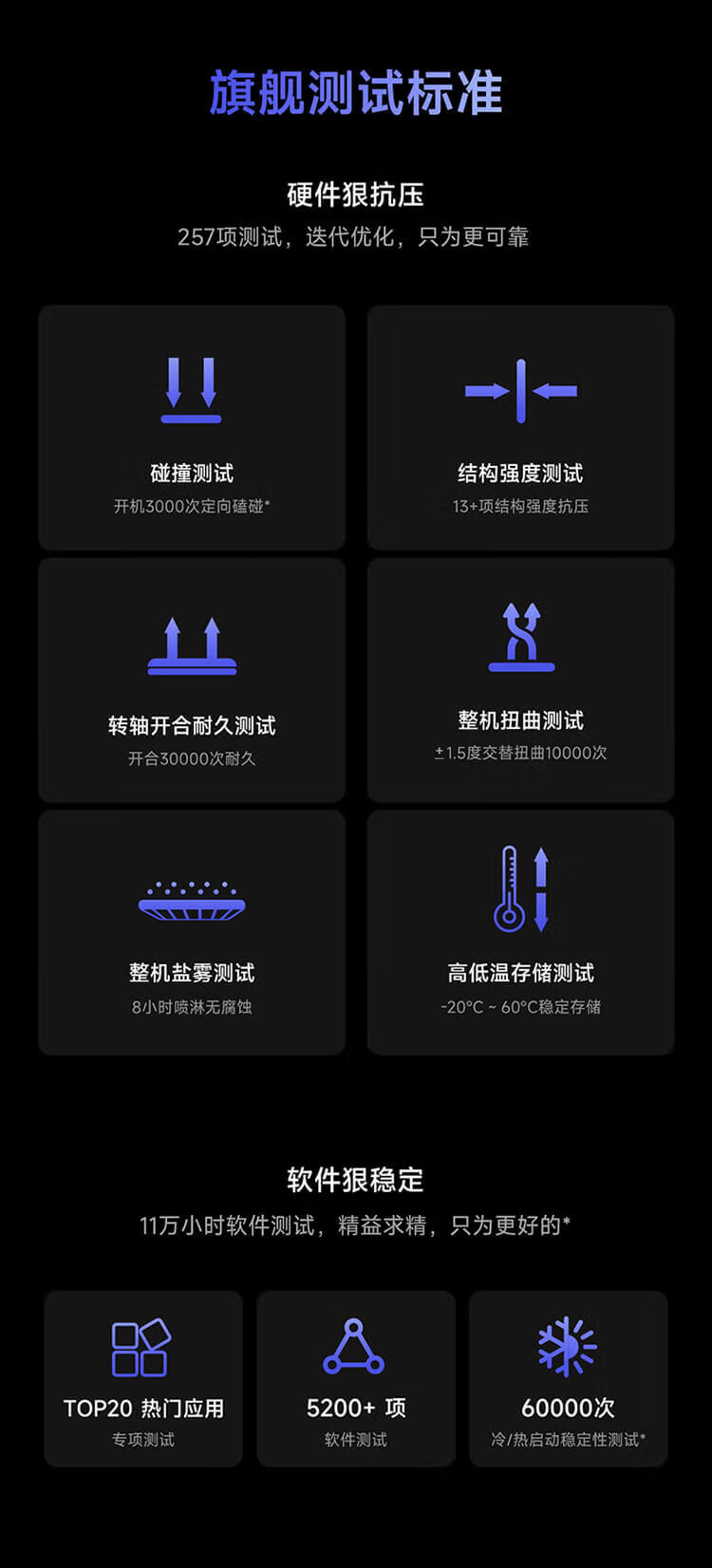 旗舰测试标准

硬件狠抗压

257项测试，迭代优化，只为更可靠

碰撞测试

开机3000次定向磕碰*

结构强度测试

13+项结构强度抗压

转轴开合耐久测试

开合30000次耐久

整机扭曲测试

±1.5度交替扭曲10000次

整机盐雾测试

8小时喷淋无腐蚀

高低温存储测试

-20°C ~ 60°C稳定存储

软件狠稳定

11万小时软件测试，精益求精，只为更好的*

TOP20 热门应用

专项测试

5200+ 项

软件测试

60000次

冷/热启动稳定性测试*