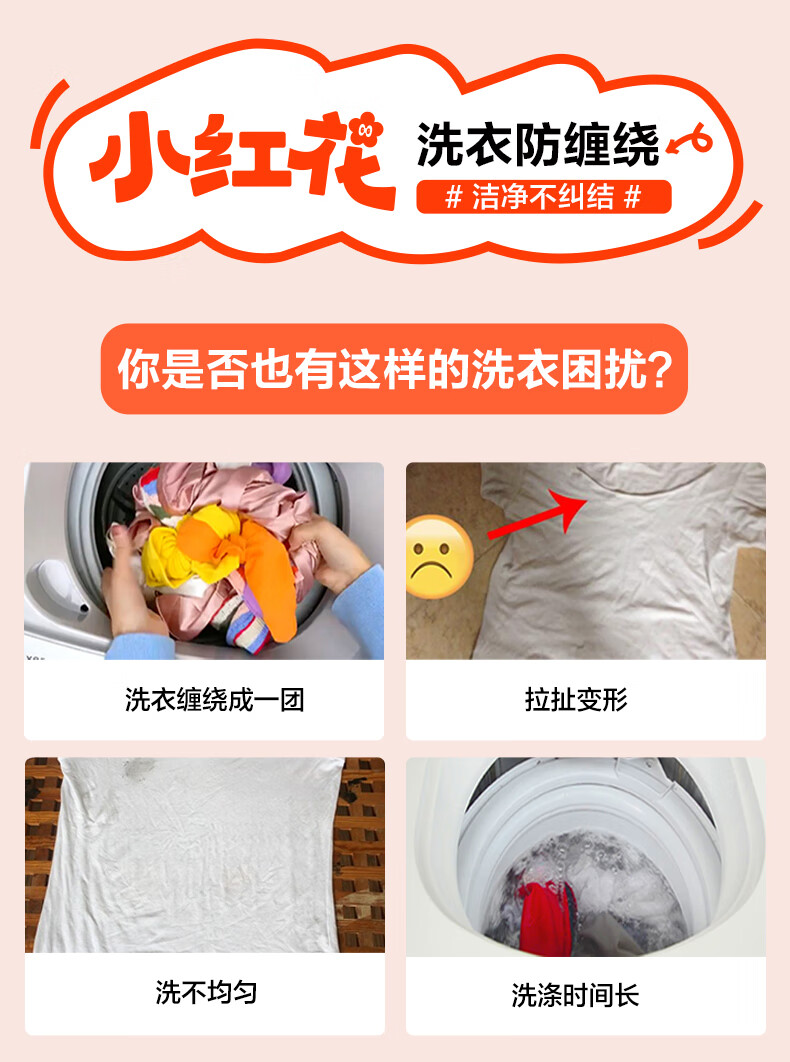 小红花

洗衣防缠绕

# 洁净不纠结 #

你是否也有这样的洗衣困扰？

洗衣缠绕成一团

拉扯变形

洗不均匀

洗涤时间长