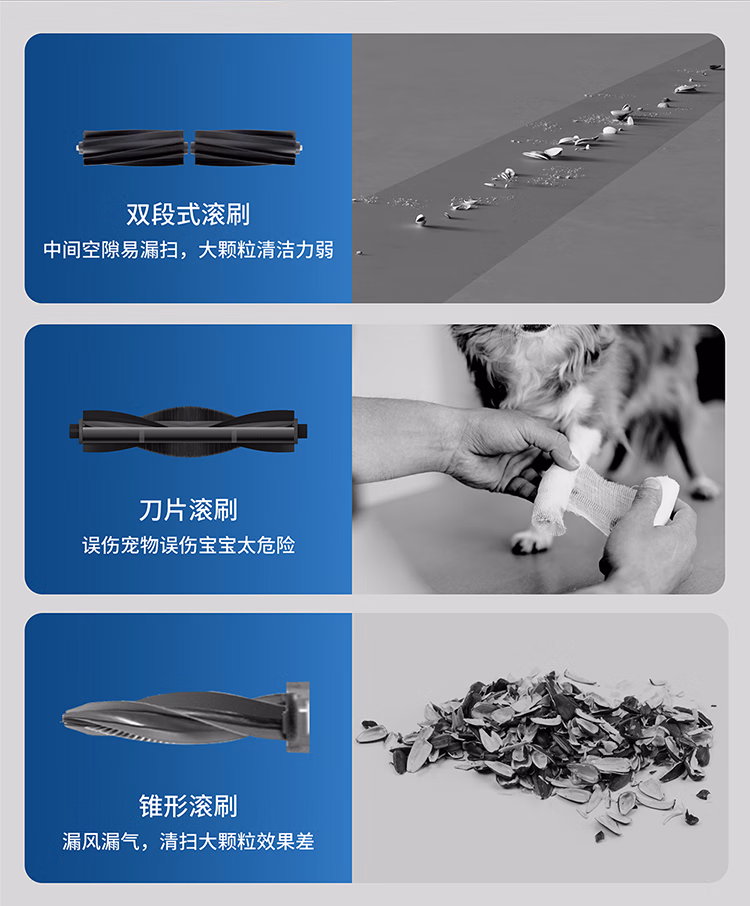 双段式滚刷
中间空隙易漏扫，大颗粒清洁力弱

刀片滚刷
误伤宠物误伤宝宝太危险

锥形滚刷
漏风漏气，清扫大颗粒效果差