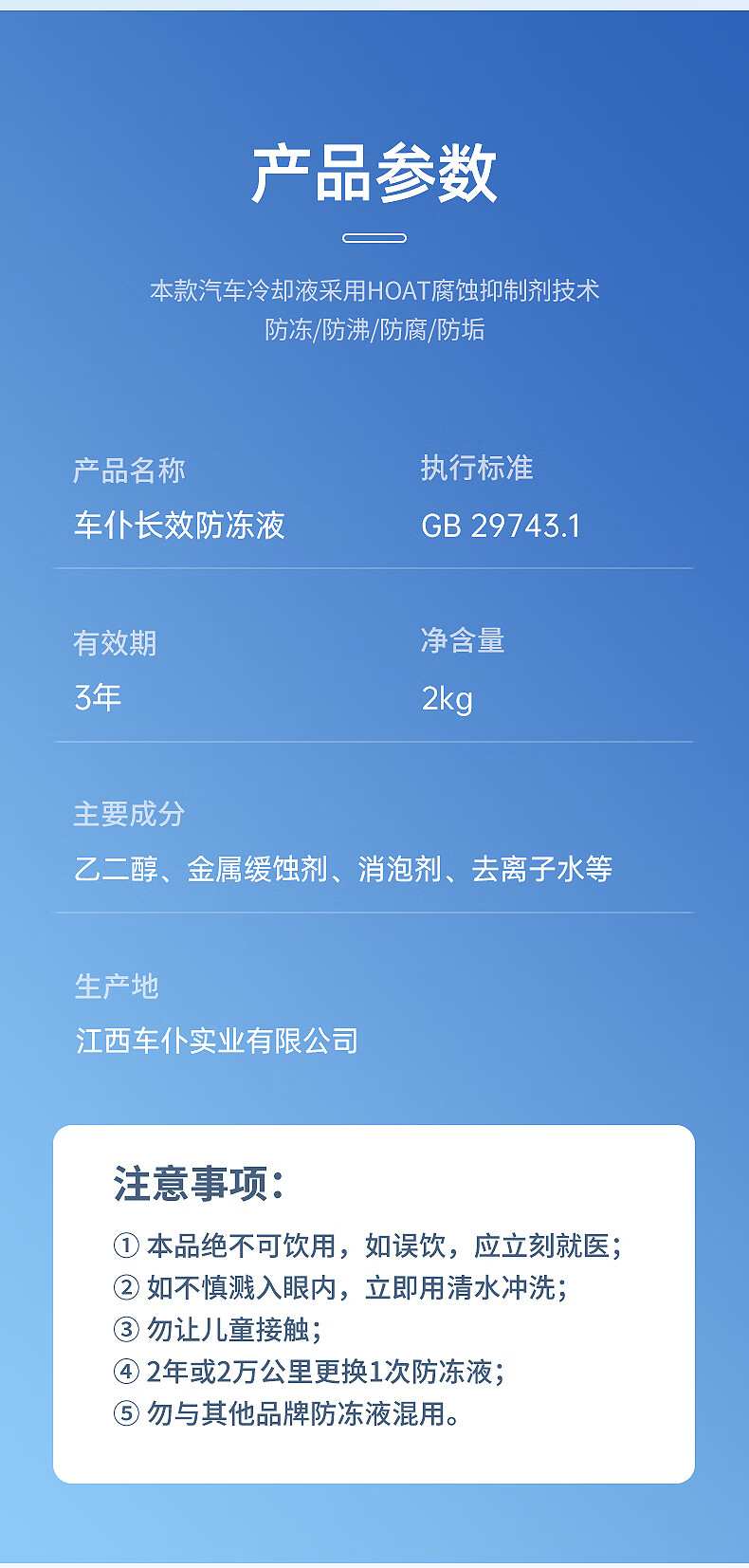 产品参数

本款汽车冷却液采用HOAT腐蚀抑制剂技术
防冻/防沸/防腐/防垢

产品名称
车仆长效防冻液

执行标准
GB 29743.1

有效期
3年

净含量
2kg

主要成分
乙二醇、金属缓蚀剂、消泡剂、去离子水等

生产地
江西车仆实业有限公司

注意事项:

① 本品绝不可饮用，如误饮，应立刻就医;
② 如不慎溅入眼内，立即用清水冲洗;
③ 勿让儿童接触;
④ 2年或2万公里更换1次防冻液;
⑤ 勿与其他品牌防冻液混用。