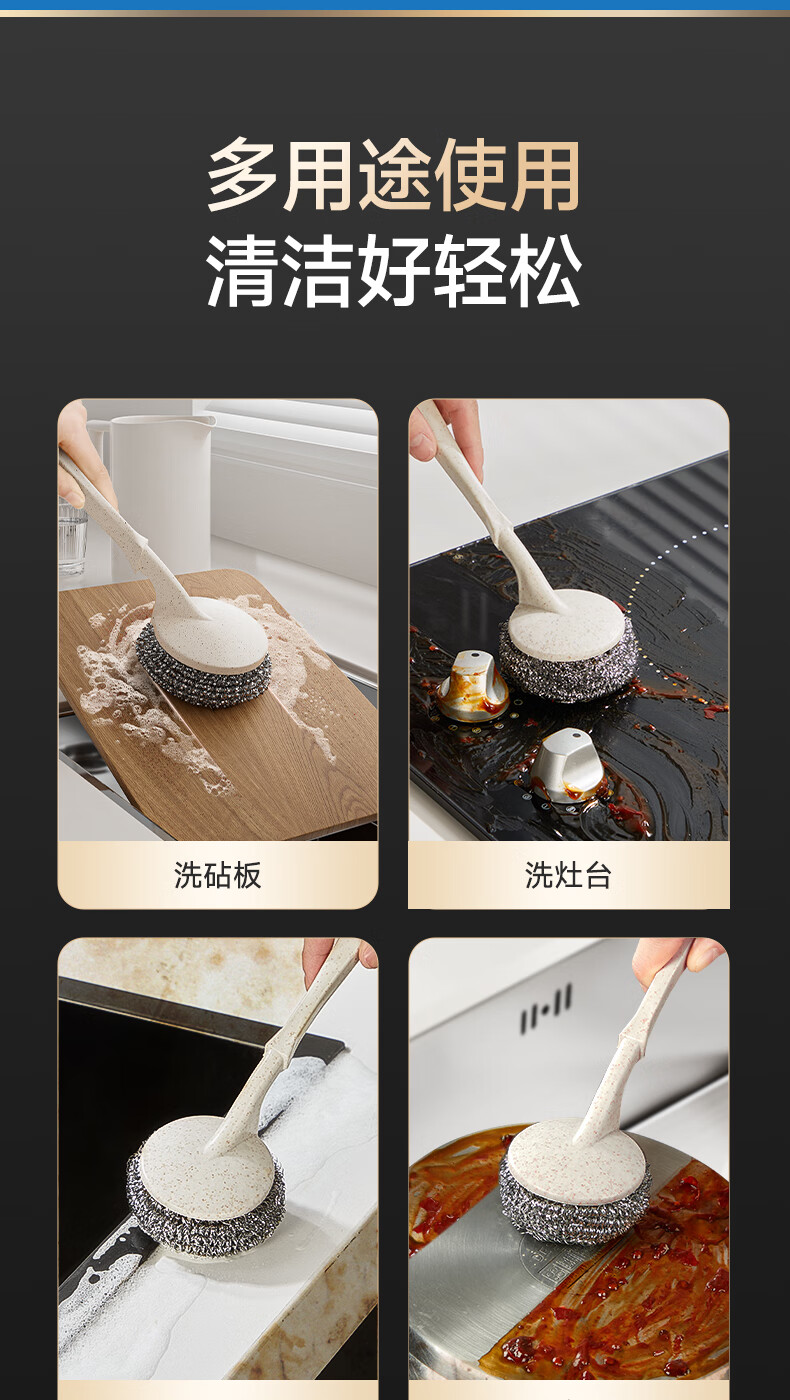 多用途使用
清洁好轻松

洗砧板

洗灶台