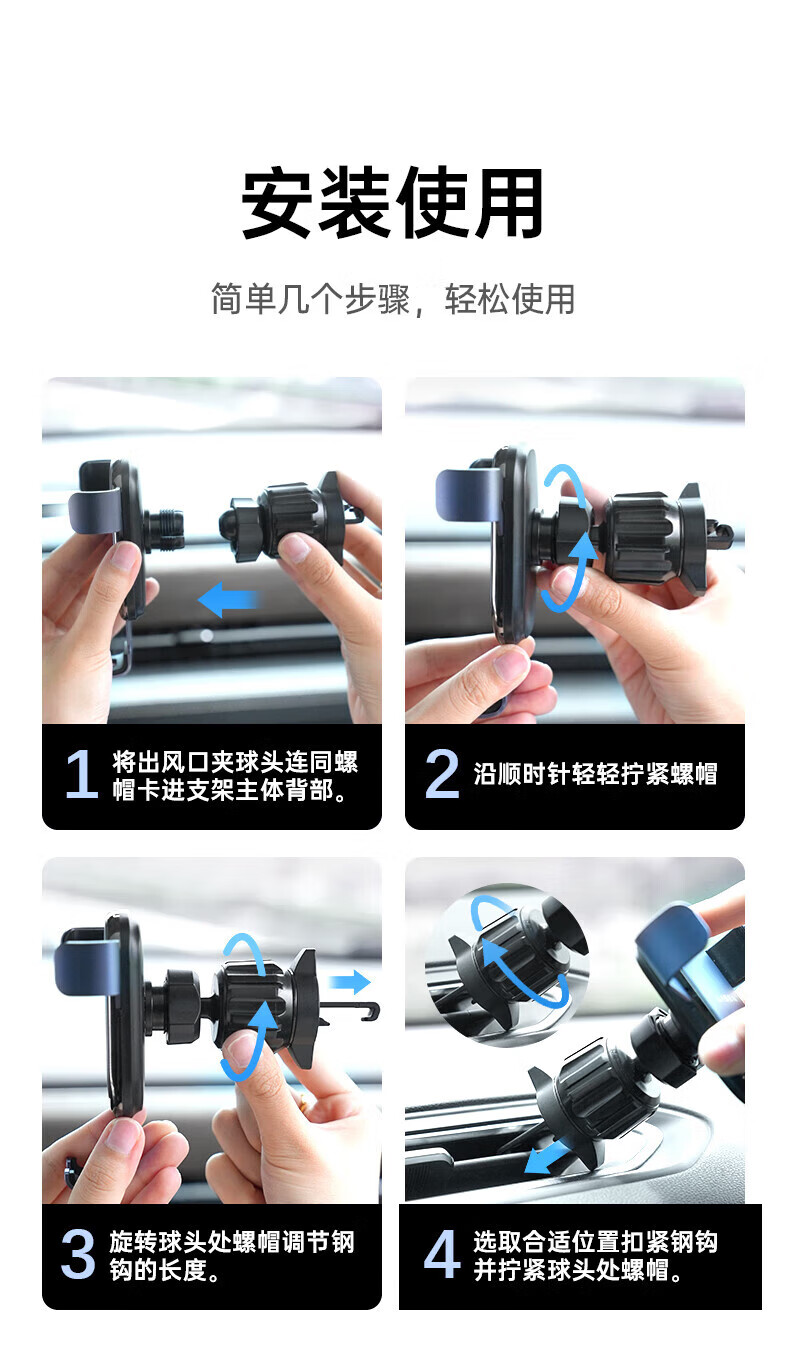 安装使用

简单几个步骤，轻松使用

1 将出风口夹球头连同螺帽卡进支架主体背部。

2 沿顺时针轻轻拧紧螺帽

3 旋转球头处螺帽调节钢钩的长度。

4 选取合适位置扣紧钢钩并拧紧球头处螺帽。