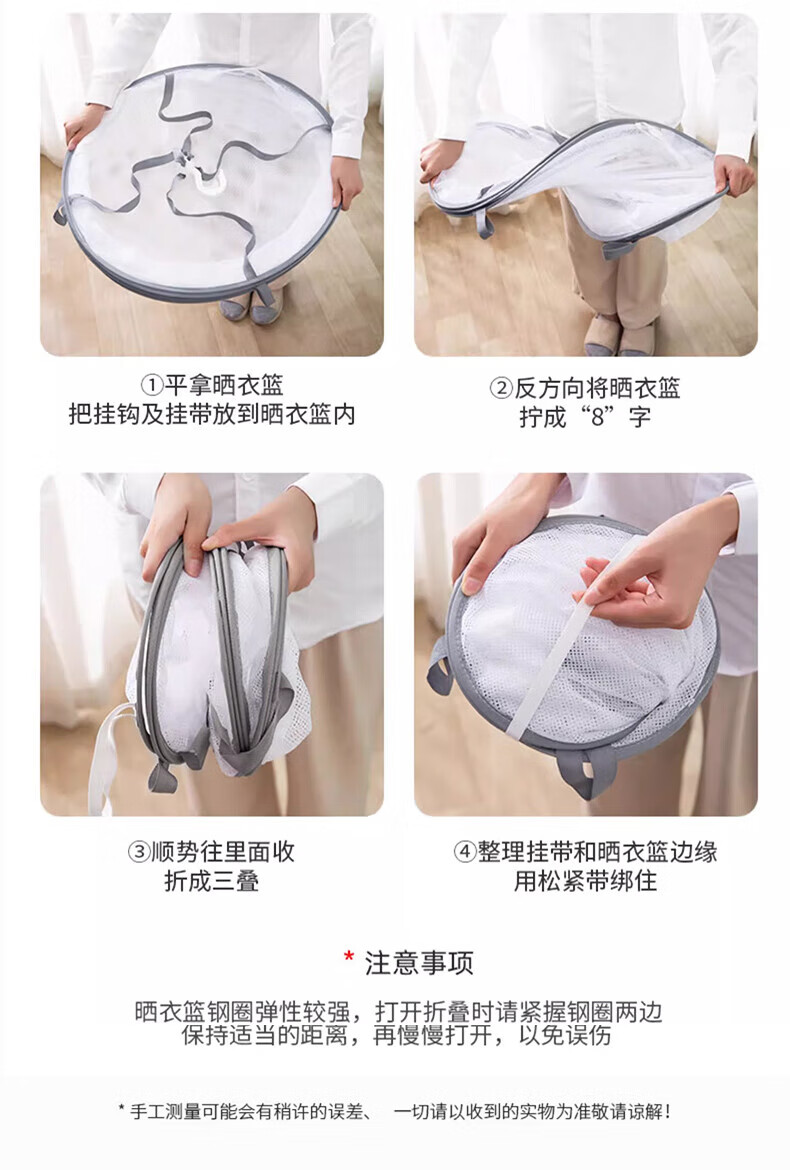 ①平拿晒衣篮
把挂钩及挂带放到晒衣篮内

②反方向将晒衣篮
拧成“8”字

③顺势往里面收
折成三叠

④整理挂带和晒衣篮边缘
用松紧带绑住

* 注意事项

晒衣篮钢圈弹性较强，打开折叠时请紧握钢圈两边
保持适当的距离，再慢慢打开，以免误伤

* 手工测量可能会有稍许的误差、 一切请以收到的实物为准敬请谅解！