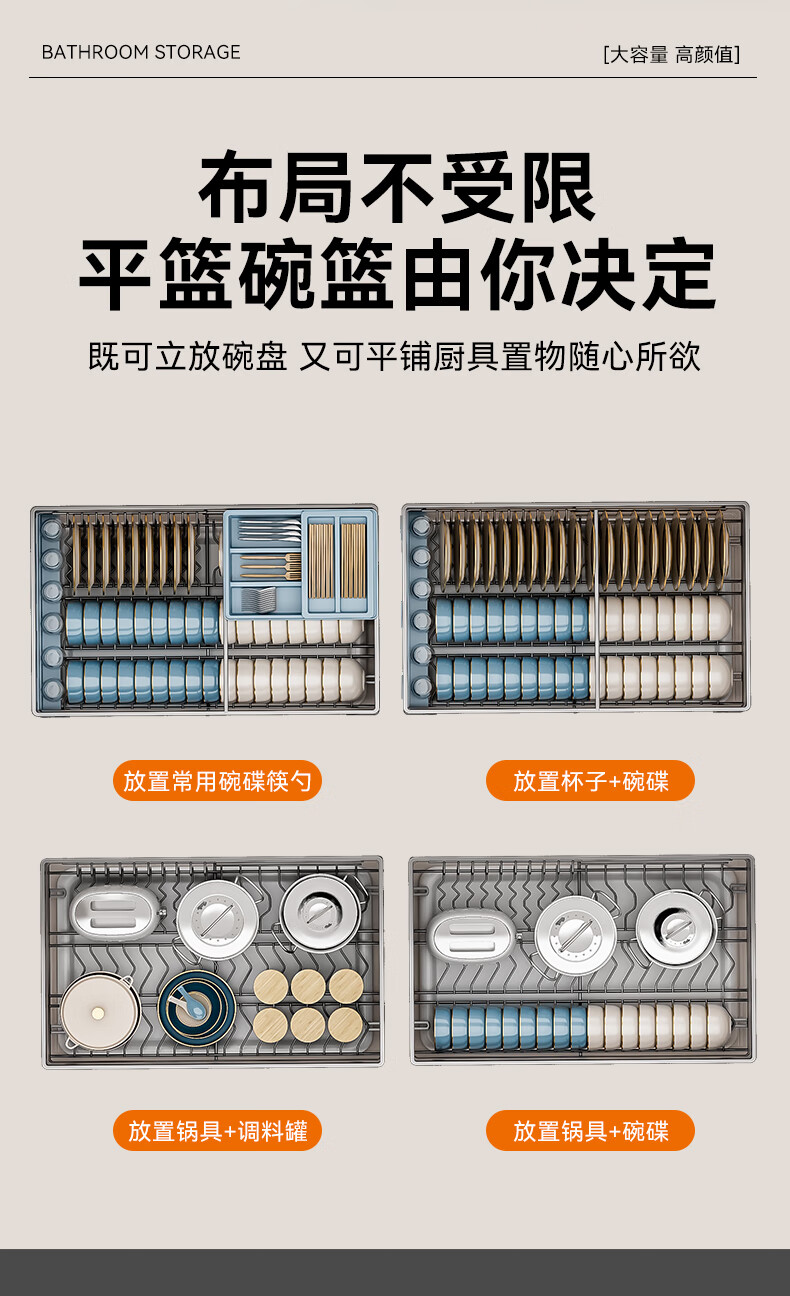 BATHROOM STORAGE

[大容量 高颜值]

布局不受限
平篮碗篮由你决定

既可立放碗盘 又可平铺厨具置物随心所欲

放置常用碗碟筷勺

放置杯子+碗碟

放置锅具+调料罐

放置锅具+碗碟