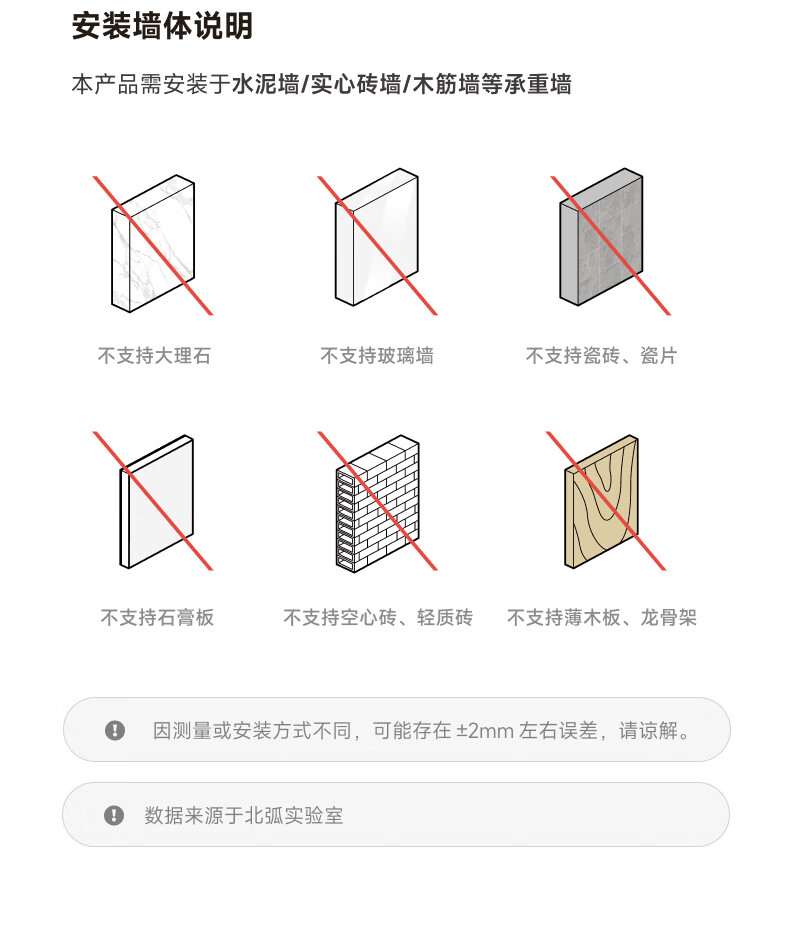 安装墙体说明

本产品需安装于水泥墙/实心砖墙/木筋墙等承重墙

不支持大理石

不支持玻璃墙

不支持瓷砖、瓷片

不支持石膏板

不支持空心砖、轻质砖

不支持薄木板、龙骨架

因测量或安装方式不同，可能存在 ±2mm 左右误差，请谅解。

数据来源于北弧实验室