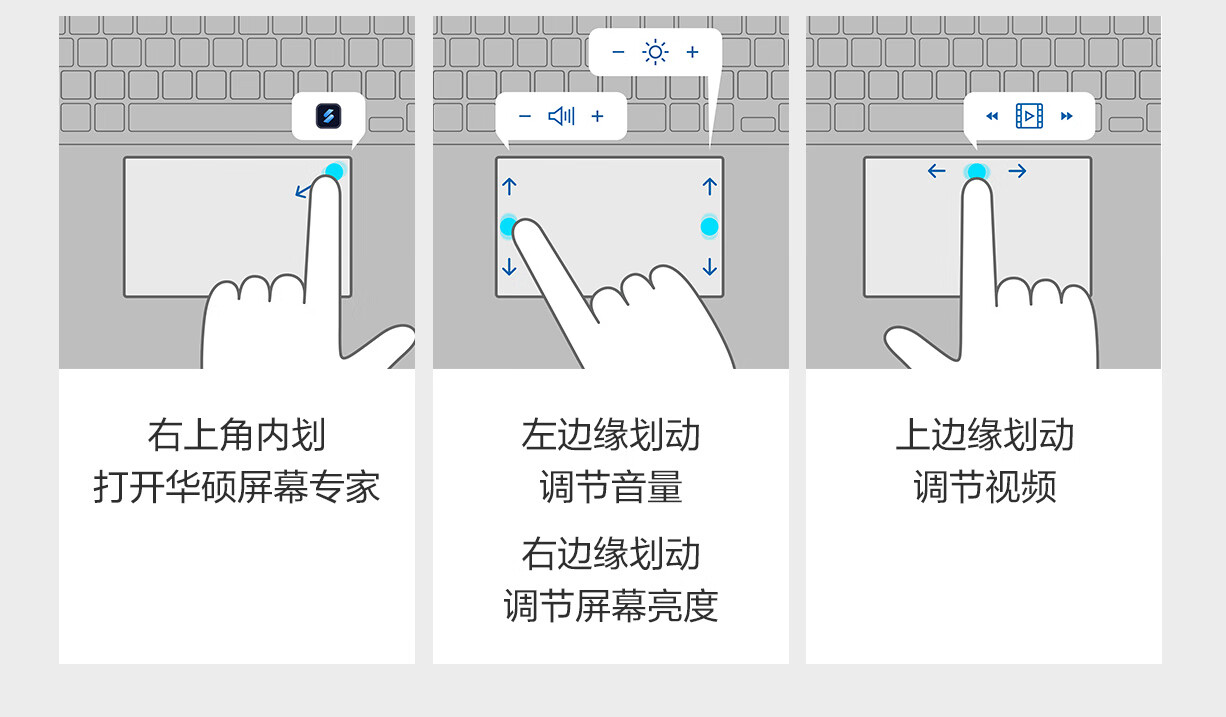 右上角内划
打开华硕屏幕专家

− +

− +

左边缘划动
调节音量

右边缘划动
调节屏幕亮度

上边缘划动
调节视频