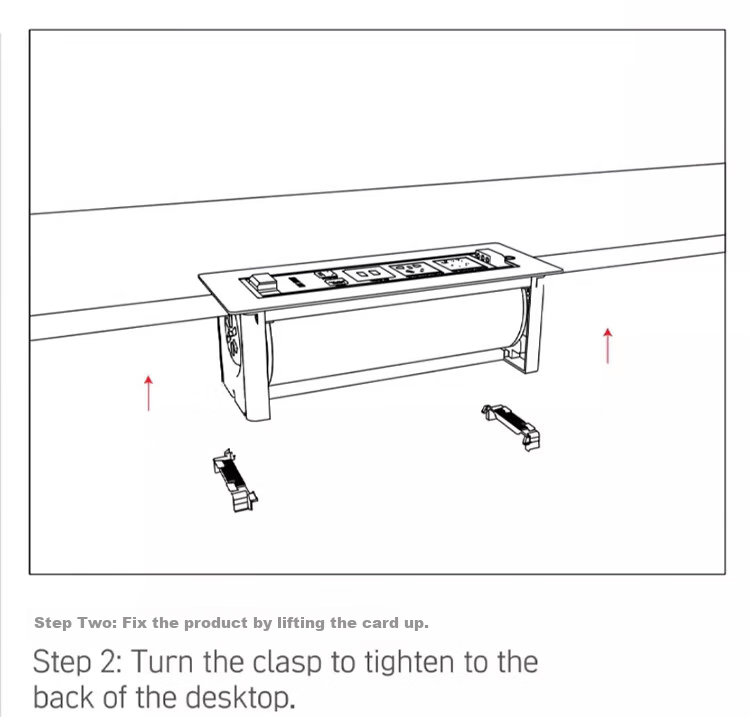 Step Two: Fix the product by lifting the card up.

Step 2: Turn the clasp to tighten to the back of the desktop.