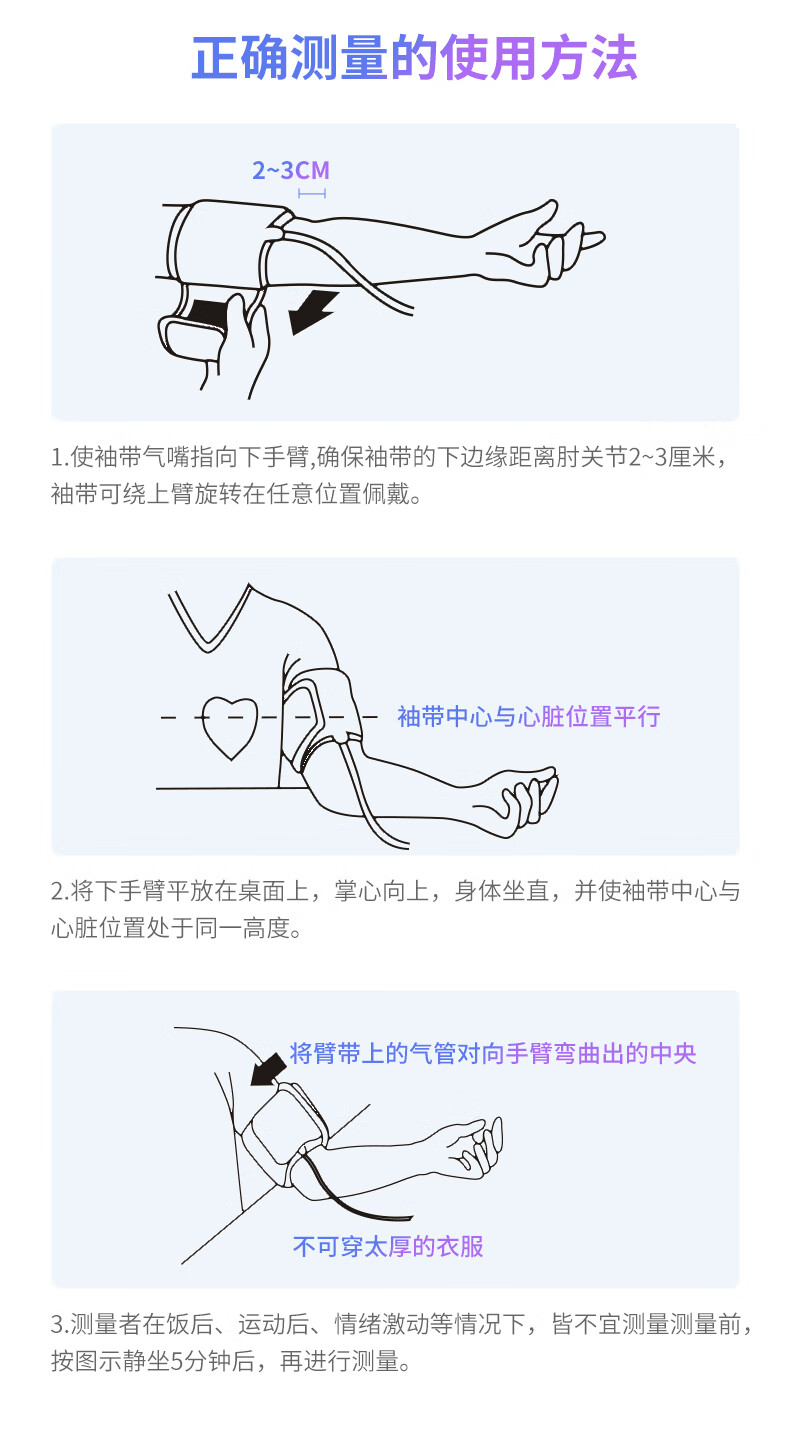 正确测量的使用方法

2~3CM

1.使袖带气嘴指向下手臂,确保袖带的下边缘距离肘关节2~3厘米，袖带可绕上臂旋转在任意位置佩戴。

袖带中心与心脏位置平行

2.将下手臂平放在桌面上，掌心向上，身体坐直，并使袖带中心与心脏位置处于同一高度。

将臂带上的气管对向手臂弯曲出的中央

不可穿太厚的衣服

3.测量者在饭后、运动后、情绪激动等情况下，皆不宜测量测量前，按图示静坐5分钟后，再进行测量。