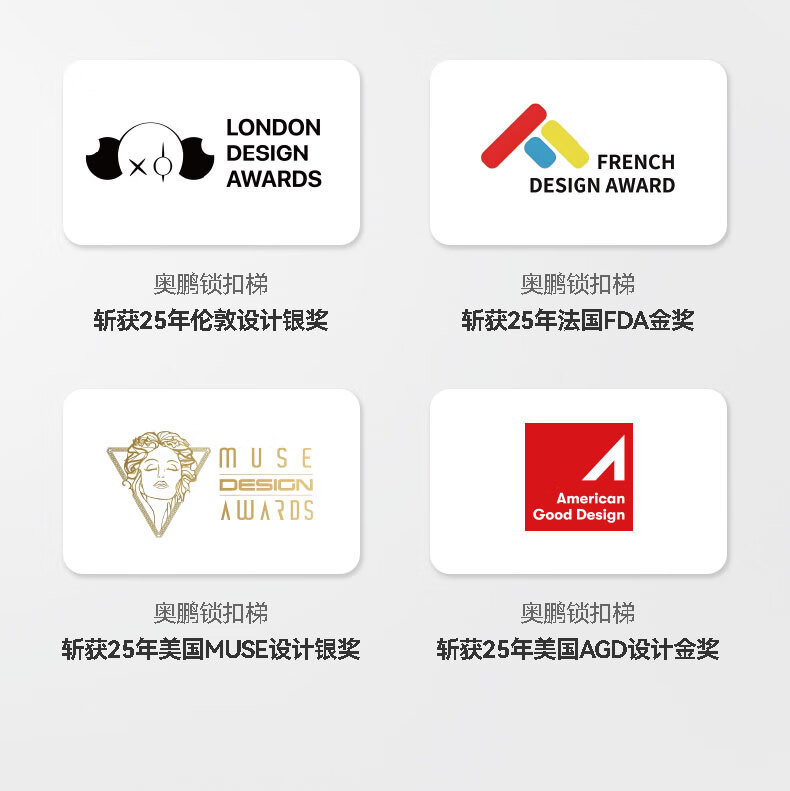 LONDON
DESIGN
AWARDS

奥鹏锁扣梯
斩获25年伦敦设计银奖

FRENCH
DESIGN AWARD

奥鹏锁扣梯
斩获25年法国FDA金奖

MUSE
DESIGN
AWARDS

奥鹏锁扣梯
斩获25年美国MUSE设计银奖

American
Good Design

奥鹏锁扣梯
斩获25年美国AGD设计金奖