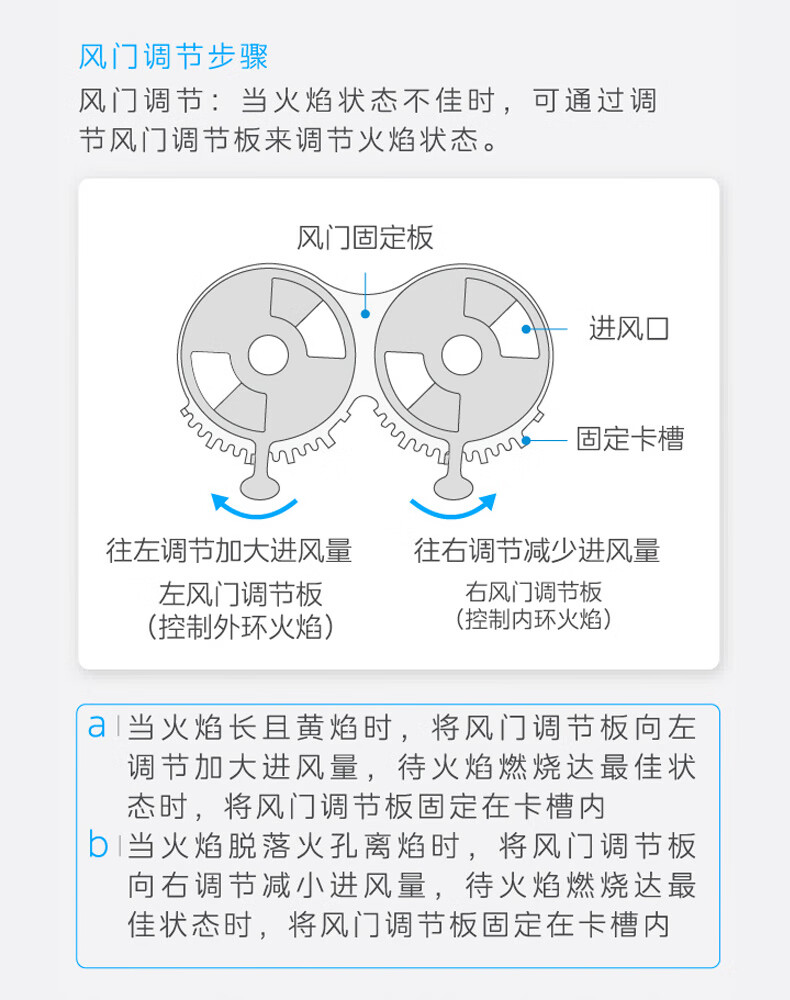 风门调节步骤

风门调节：当火焰状态不佳时，可通过调节风门调节板来调节火焰状态。

风门固定板

进风口

固定卡槽

往左调节加大进风量
左风门调节板
（控制外环火焰）

往右调节减少进风量
右风门调节板
（控制内环火焰）

a 当火焰长且黄焰时，将风门调节板向左调节加大进风量，待火焰燃烧达最佳状态时，将风门调节板固定在卡槽内

b 当火焰脱落火孔离焰时，将风门调节板向右调节减小进风量，待火焰燃烧达最佳状态时，将风门调节板固定在卡槽内