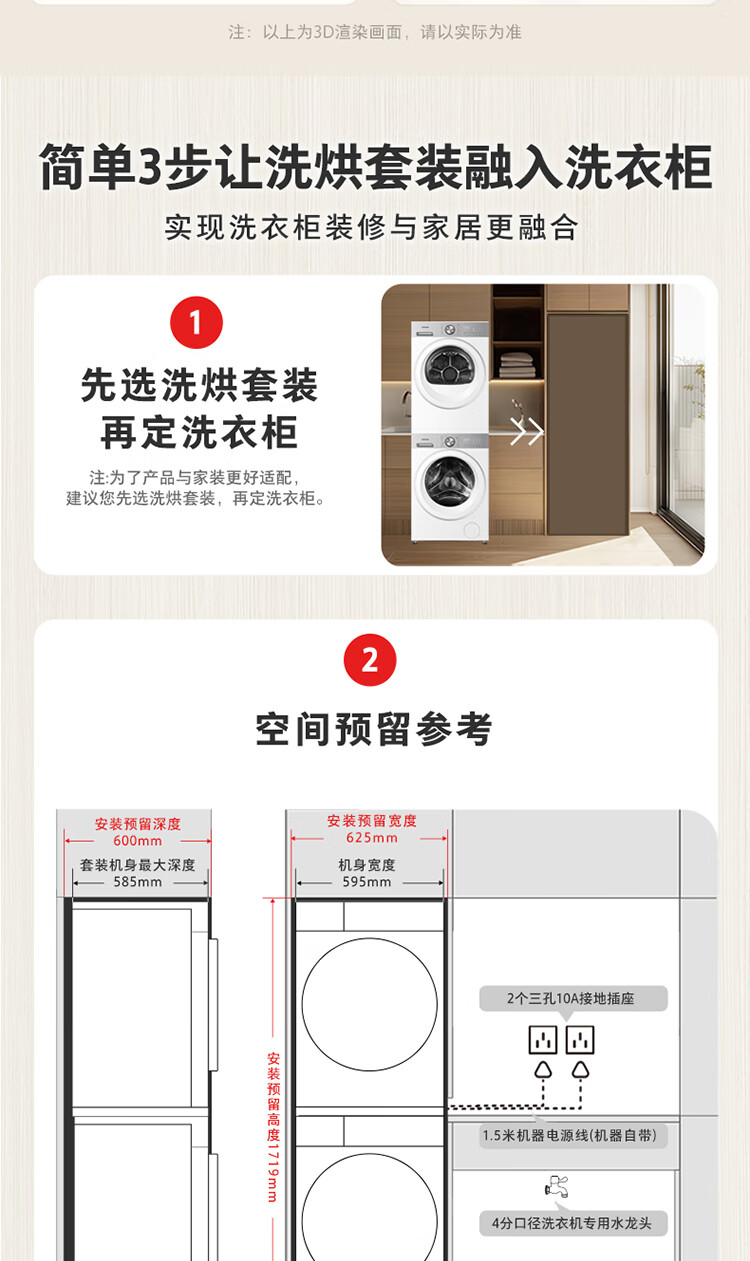 注：以上为3D渲染画面，请以实际为准

简单3步让洗烘套装融入洗衣柜

实现洗衣柜装修与家居更融合

1

先选洗烘套装
再定洗衣柜

注:为了产品与家装更好适配，建议您先选洗烘套装，再定洗衣柜。

2

空间预留参考

安装预留深度
600mm

套装机身最大深度
585mm

安装预留宽度
625mm

机身宽度
595mm

安装预留高度1719mm

2个三孔10A接地插座

1.5米机器电源线(机器自带)

4分口径洗衣机专用水龙头