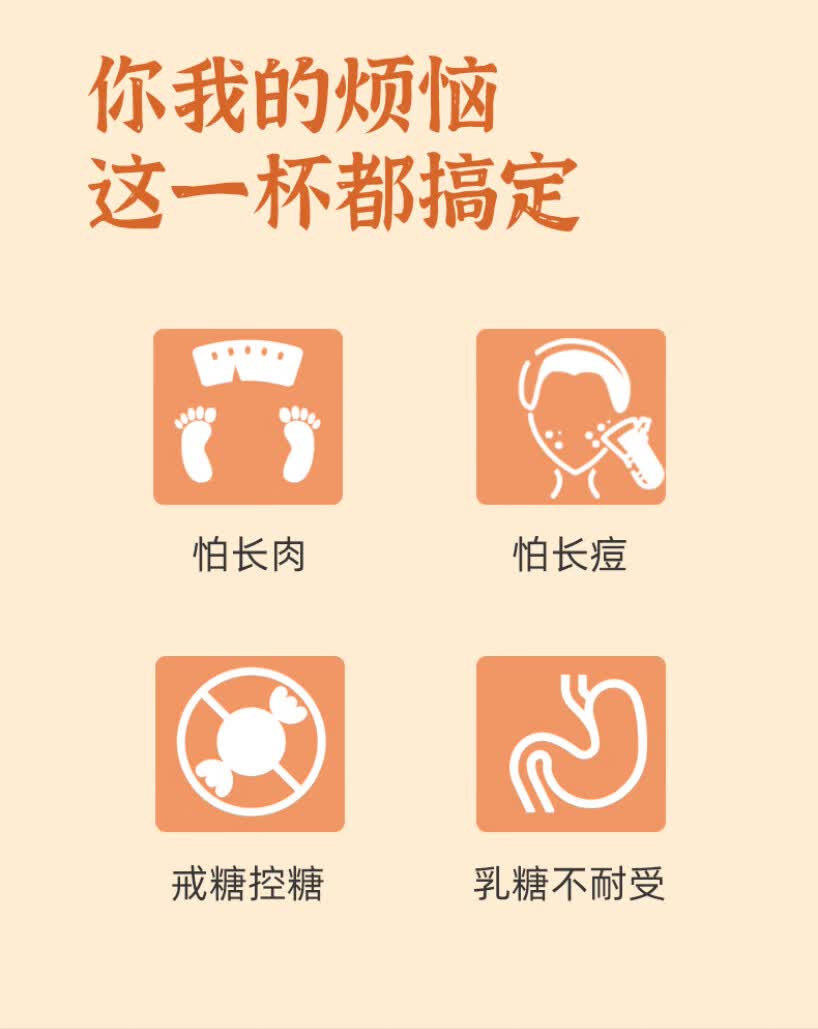 你我的烦恼
这一杯都搞定

怕长肉

怕长痘

戒糖控糖

乳糖不耐受