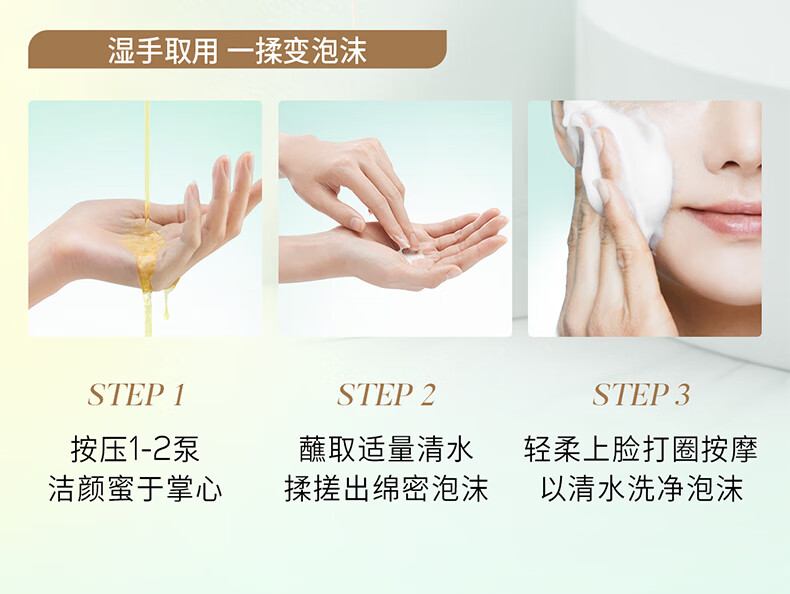 湿手取用 一揉变泡沫

STEP 1
按压1-2泵
洁颜蜜于掌心

STEP 2
蘸取适量清水
揉搓出绵密泡沫

STEP 3
轻柔上脸打圈按摩
以清水洗净泡沫