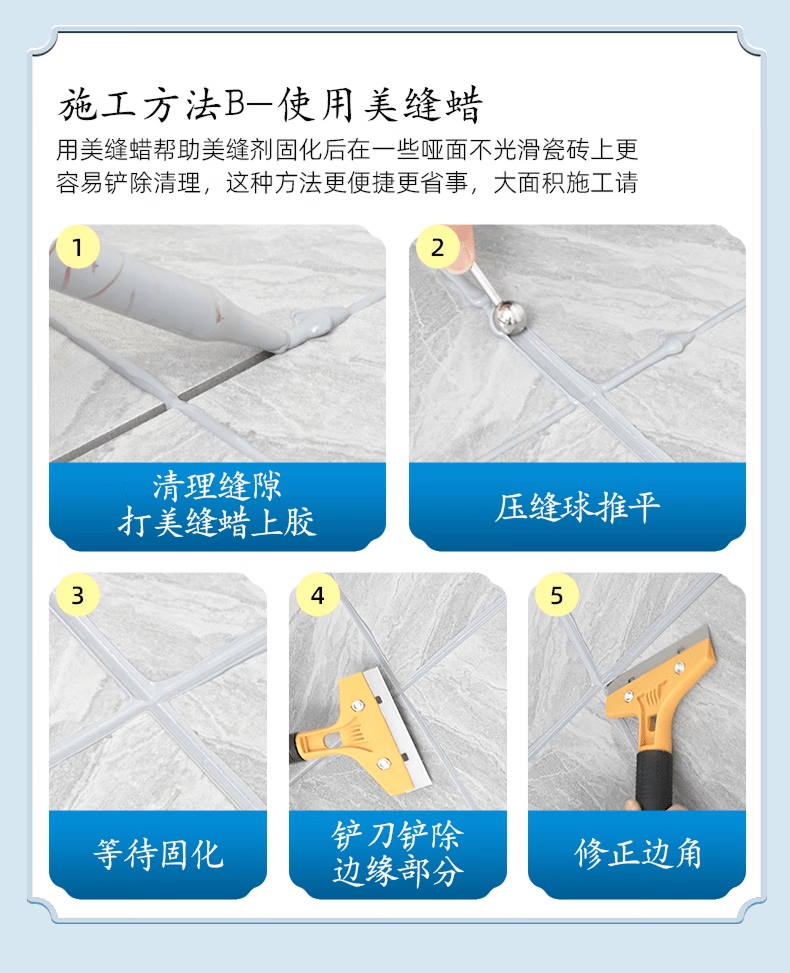 施工方法B—使用美缝蜡

用美缝蜡帮助美缝剂固化后在一些哑面不光滑瓷砖上更容易铲除清理，这种方法更便捷更省事，大面积施工请

1

清理缝隙
打美缝蜡上胶

2

压缝球推平

3

等待固化

4

铲刀铲除
边缘部分

5

修正边角