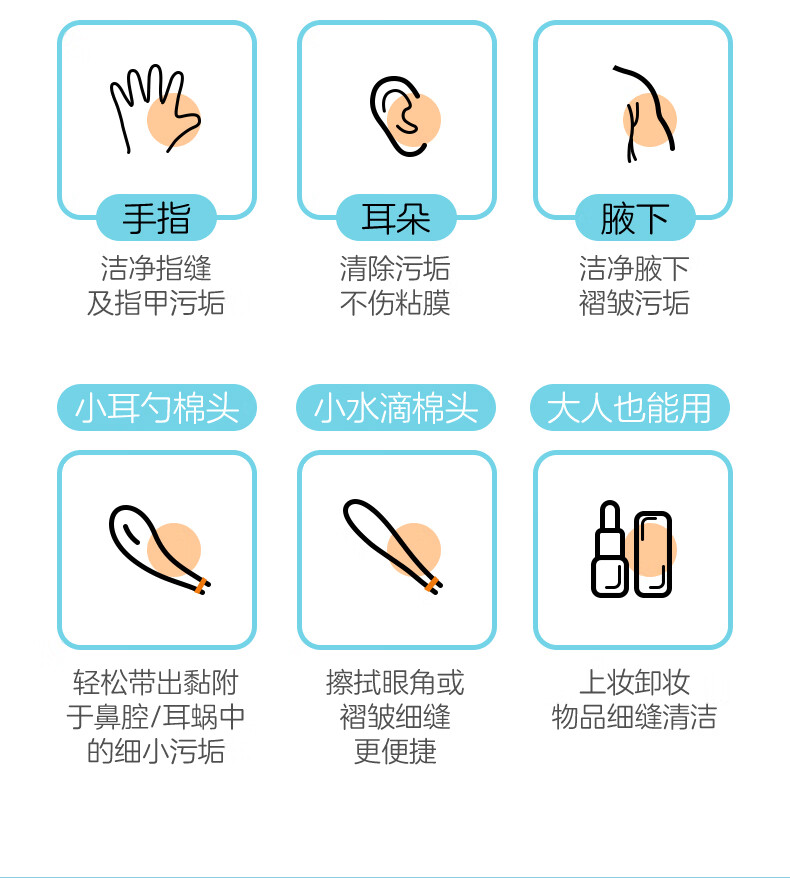 手指

洁净指缝
及指甲污垢

耳朵

清除污垢
不伤粘膜

腋下

洁净腋下
褶皱污垢

小耳勺棉头

轻松带出黏附
于鼻腔/耳蜗中
的细小污垢

小水滴棉头

擦拭眼角或
褶皱细缝
更便捷

大人也能用

上妆卸妆
物品细缝清洁