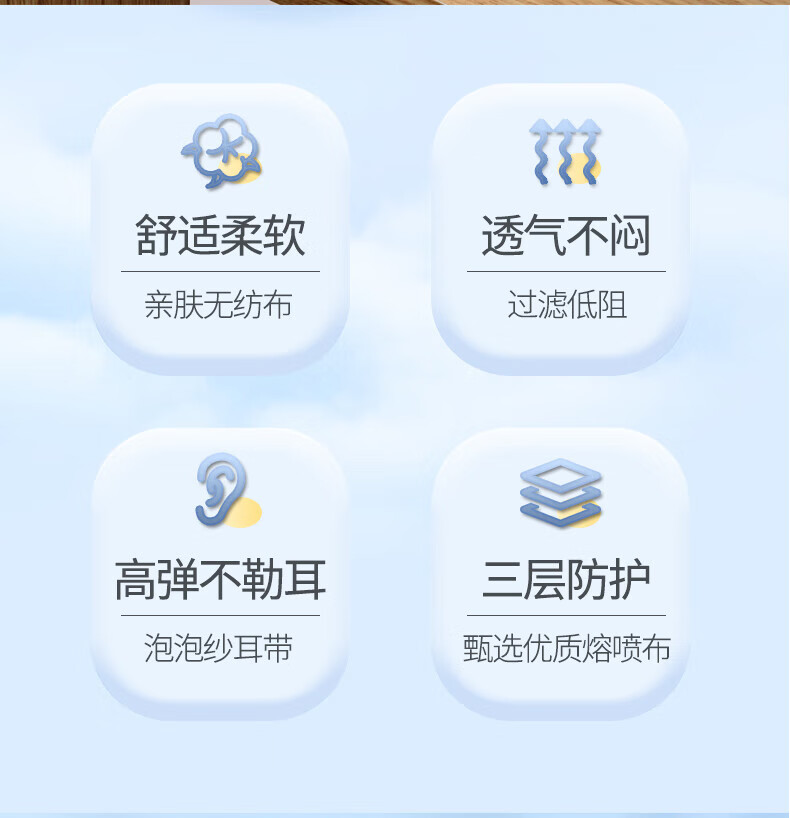 舒适柔软

亲肤无纺布

透气不闷

过滤低阻

高弹不勒耳

泡泡纱耳带

三层防护

甄选优质熔喷布