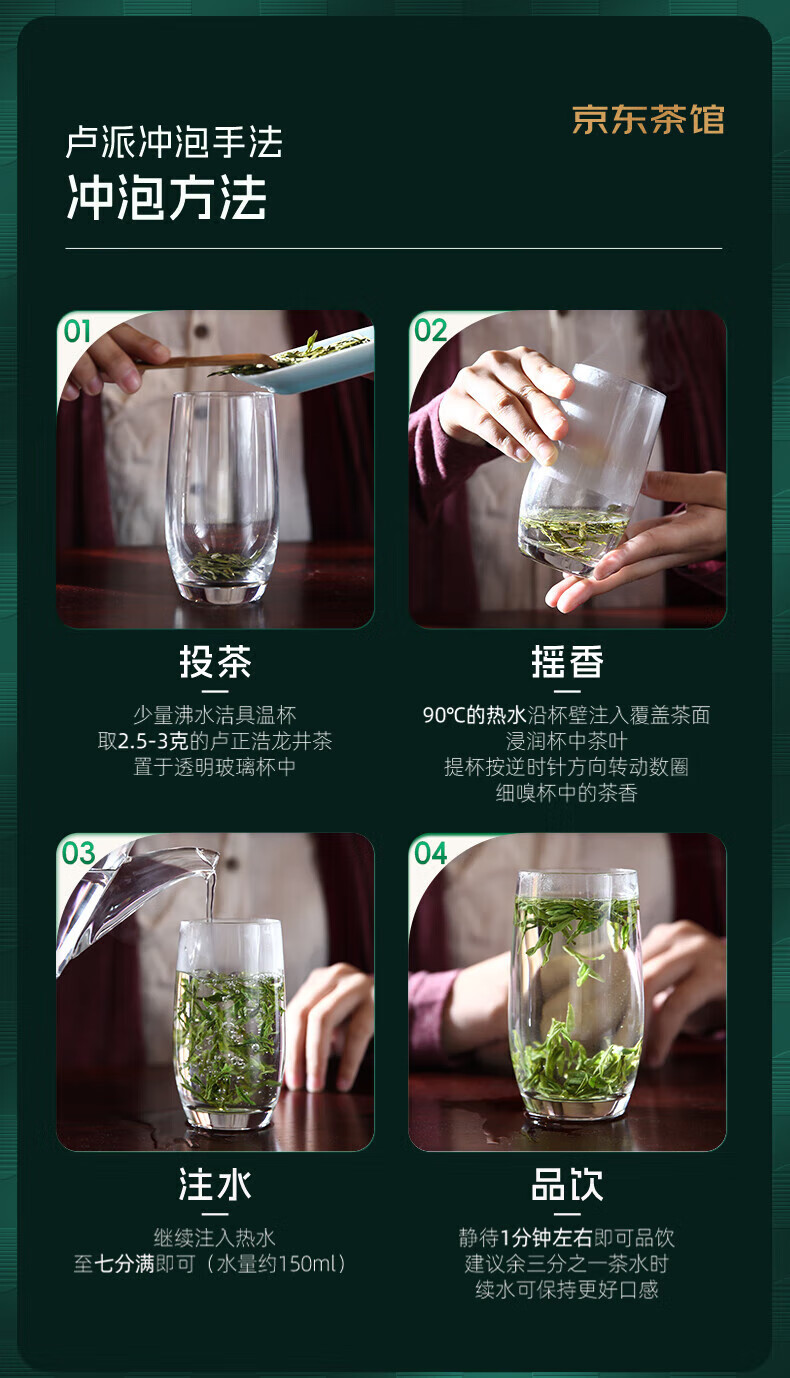 卢派冲泡手法
冲泡方法

京东茶馆

01

投茶

少量沸水洁具温杯
取2.5-3克的卢正浩龙井茶
置于透明玻璃杯中

02

摇香

90℃的热水沿杯壁注入覆盖茶面
浸润杯中茶叶
提杯按逆时针方向转动数圈
细嗅杯中的茶香

03

注水

继续注入热水
至七分满即可（水量约150ml）

04

品饮

静待1分钟左右即可品饮
建议余三分之一茶水时
续水可保持更好口感