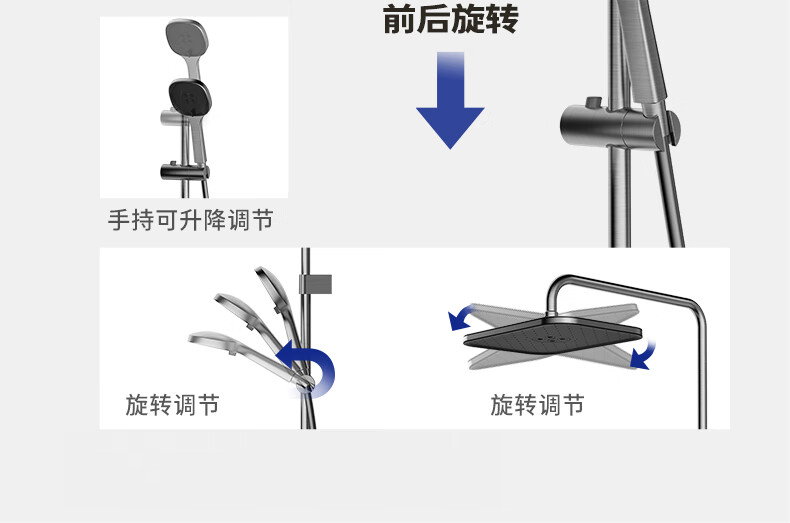 前后旋转

手持可升降调节

旋转调节

旋转调节