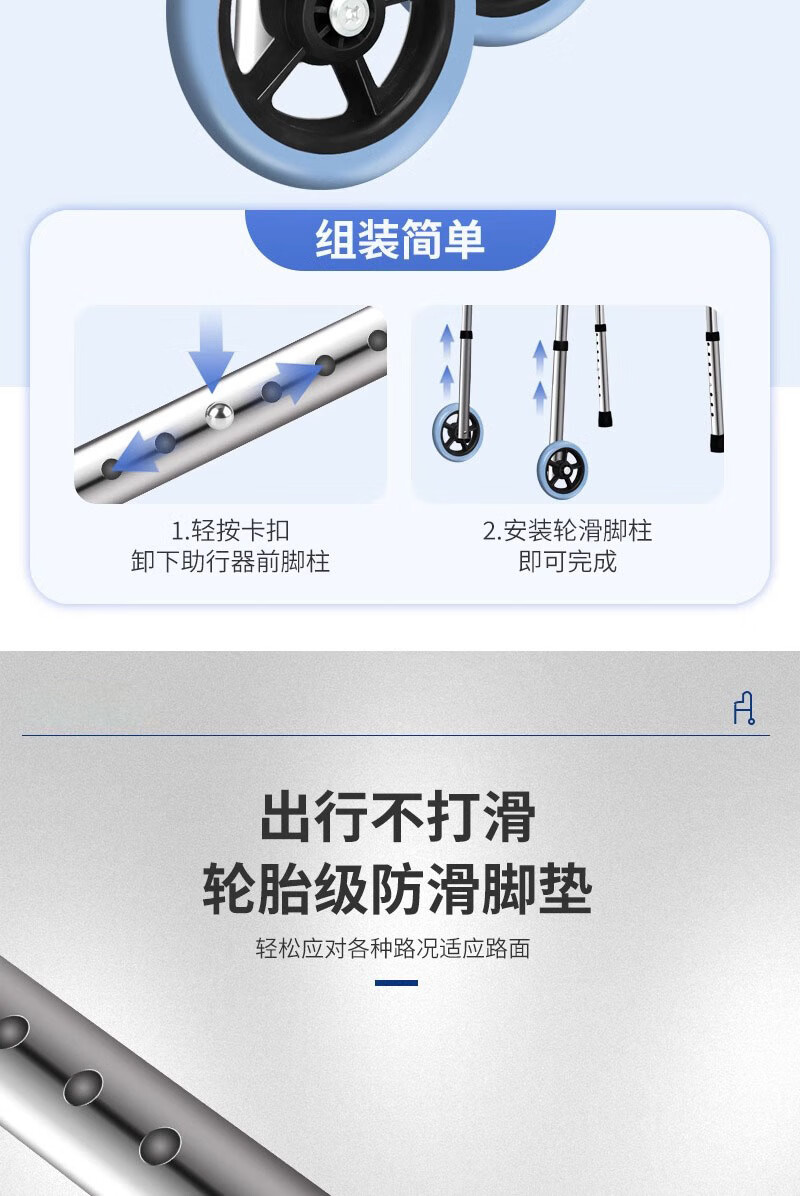 组装简单

1.轻按卡扣
卸下助行器前脚柱

2.安装轮滑脚柱
即可完成

出行不打滑
轮胎级防滑脚垫

轻松应对各种路况适应路面