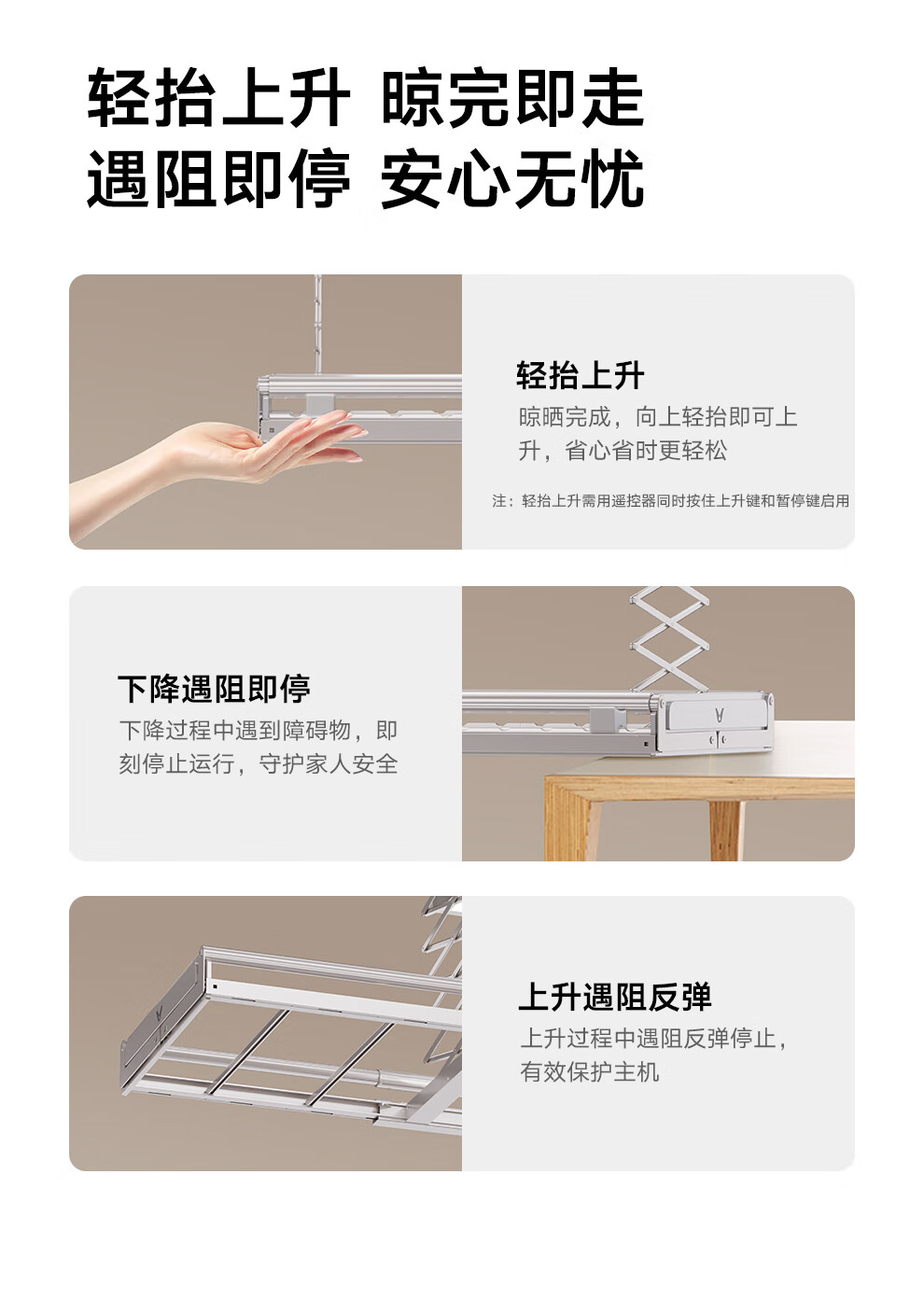 轻抬上升 晾完即走
遇阻即停 安心无忧

轻抬上升
晾晒完成，向上轻抬即可上升，省心省时更轻松

注：轻抬上升需用遥控器同时按住上升键和暂停键启用

下降遇阻即停
下降过程中遇到障碍物，即刻停止运行，守护家人安全

上升遇阻反弹
上升过程中遇阻反弹停止，有效保护主机