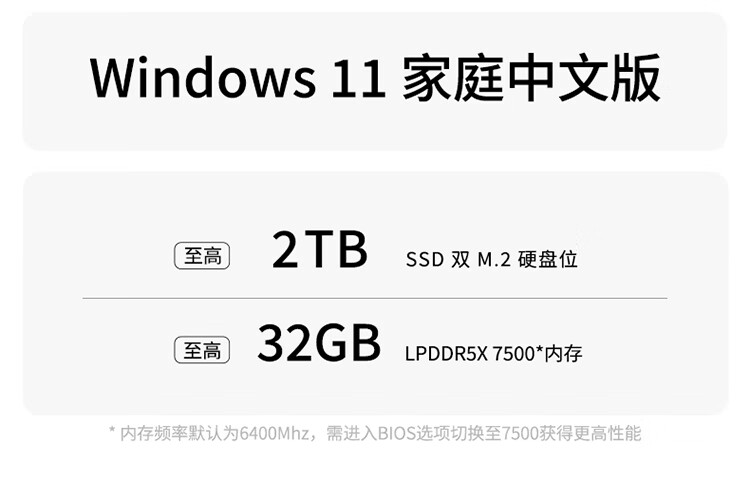 Windows 11 家庭中文版

至高 2TB SSD 双 M.2 硬盘位

至高 32GB LPDDR5X 7500*内存

* 内存频率默认为6400Mhz，需进入BIOS选项切换至7500获得更高性能