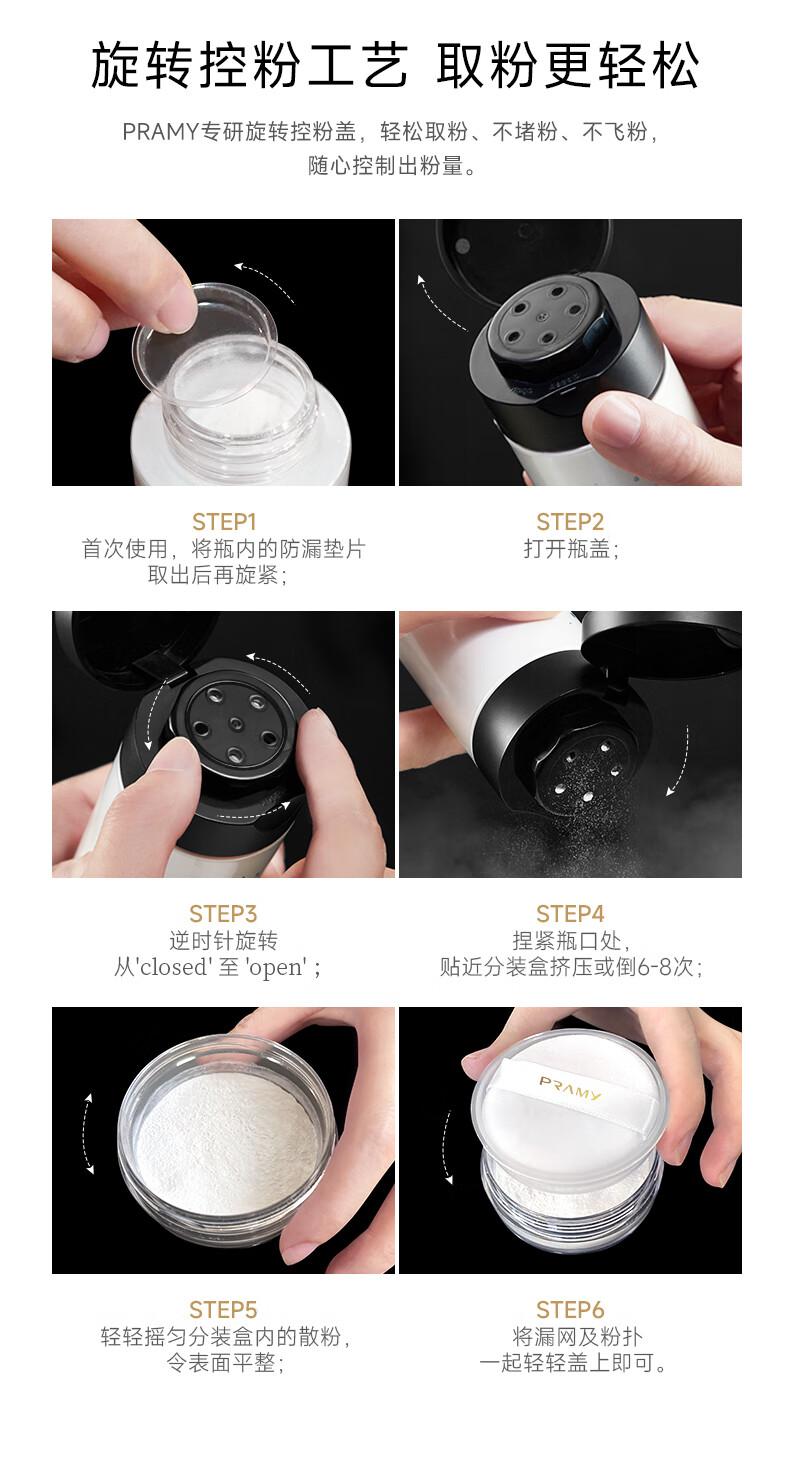 旋转控粉工艺 取粉更轻松

PRAMY专研旋转控粉盖，轻松取粉、不堵粉、不飞粉，随心控制出粉量。

STEP1
首次使用，将瓶内的防漏垫片取出后再旋紧；

STEP2
打开瓶盖；

STEP3
逆时针旋转
从'closed' 至 'open'；

STEP4
捏紧瓶口处，
贴近分装盒挤压或倒6-8次；

PRAMY

STEP5
轻轻摇匀分装盒内的散粉，
令表面平整；

STEP6
将漏网及粉扑
一起轻轻盖上即可。