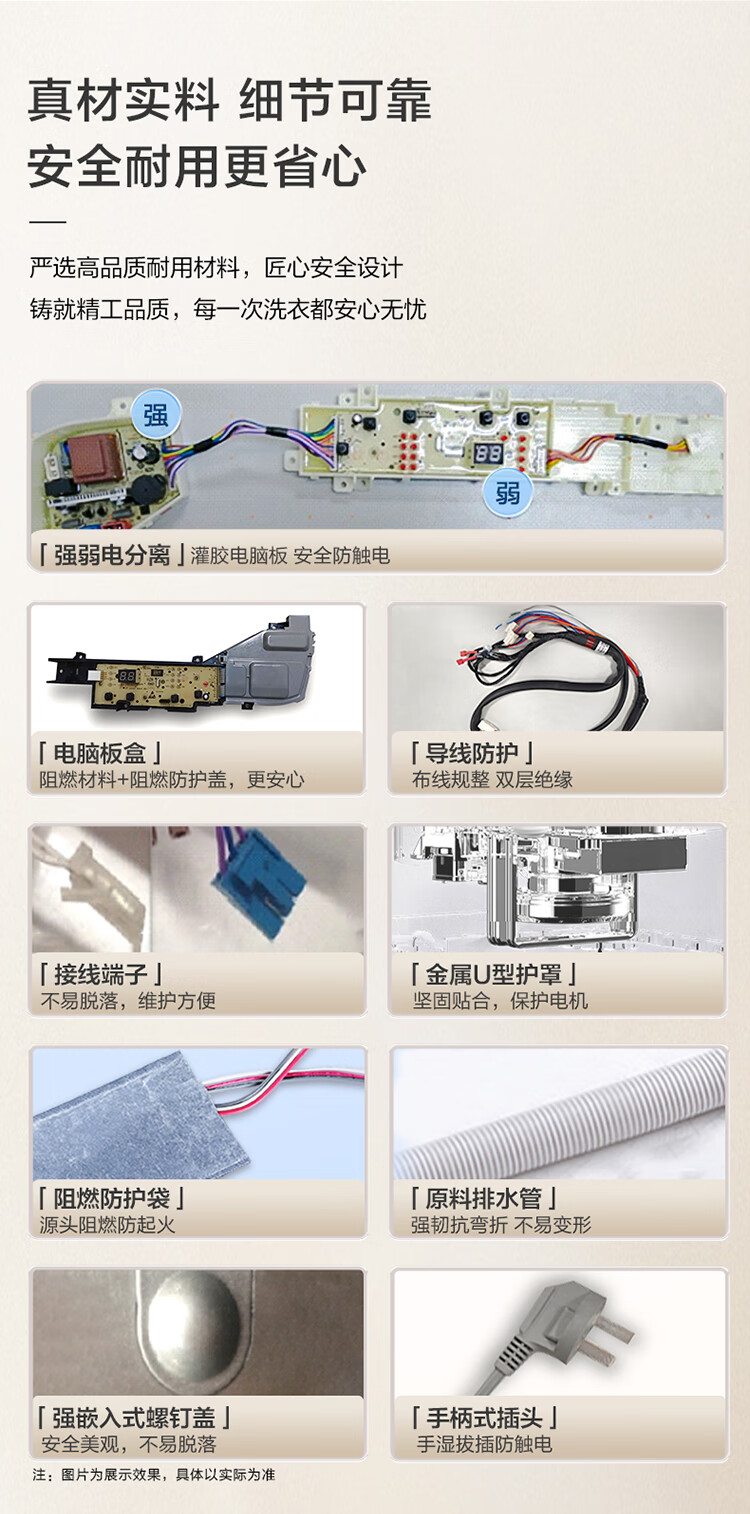 真材实料 细节可靠
安全耐用更省心

严选高品质耐用材料，匠心安全设计
铸就精工品质，每一次洗衣都安心无忧

强

弱

「强弱电分离」灌胶电脑板 安全防触电

「电脑板盒」
阻燃材料+阻燃防护盖，更安心

「导线防护」
布线规整 双层绝缘

「接线端子」
不易脱落，维护方便

「金属U型护罩」
坚固贴合，保护电机

「阻燃防护袋」
源头阻燃防起火

「原料排水管」
强韧抗弯折 不易变形

「强嵌入式螺钉盖」
安全美观，不易脱落

「手柄式插头」
手湿拔插防触电

注：图片为展示效果，具体以实际为准