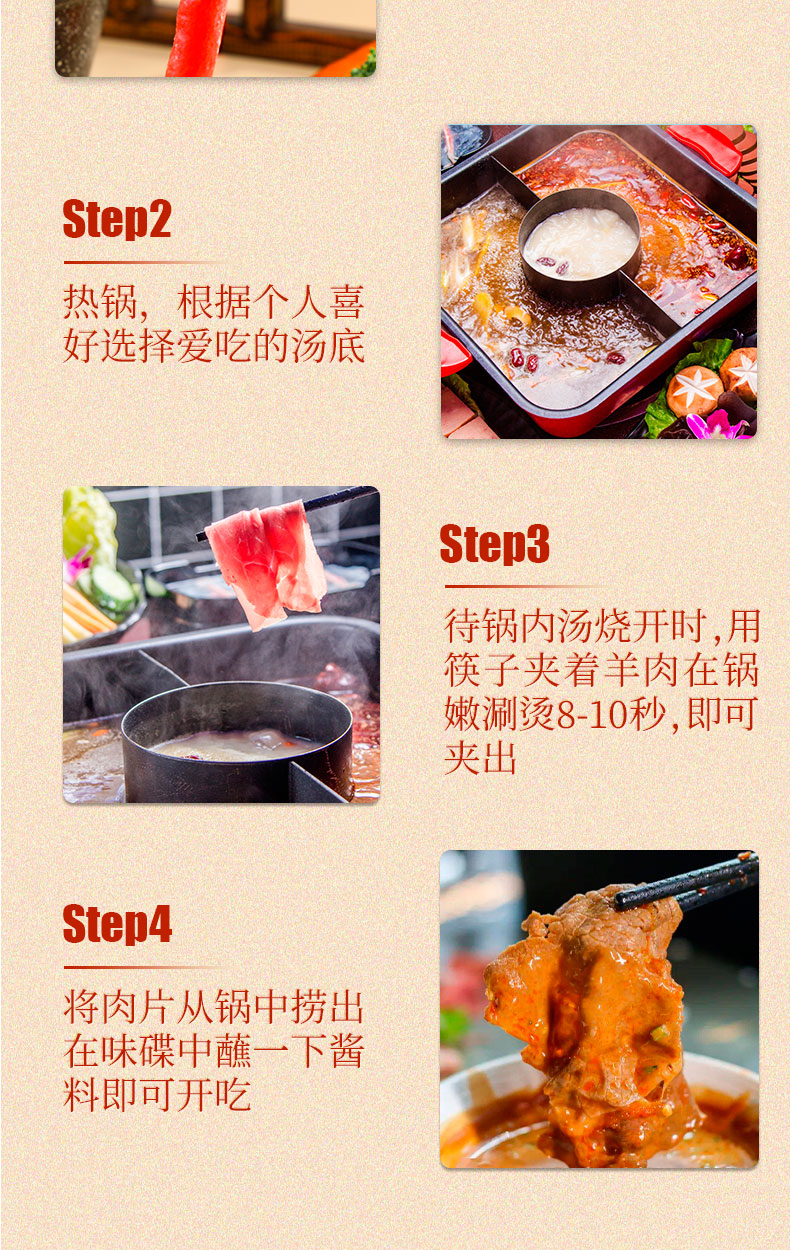 Step2

热锅，根据个人喜好选择爱吃的汤底

Step3

待锅内汤烧开时,用筷子夹着羊肉在锅嫩涮烫8-10秒,即可夹出

Step4

将肉片从锅中捞出在味碟中蘸一下酱料即可开吃