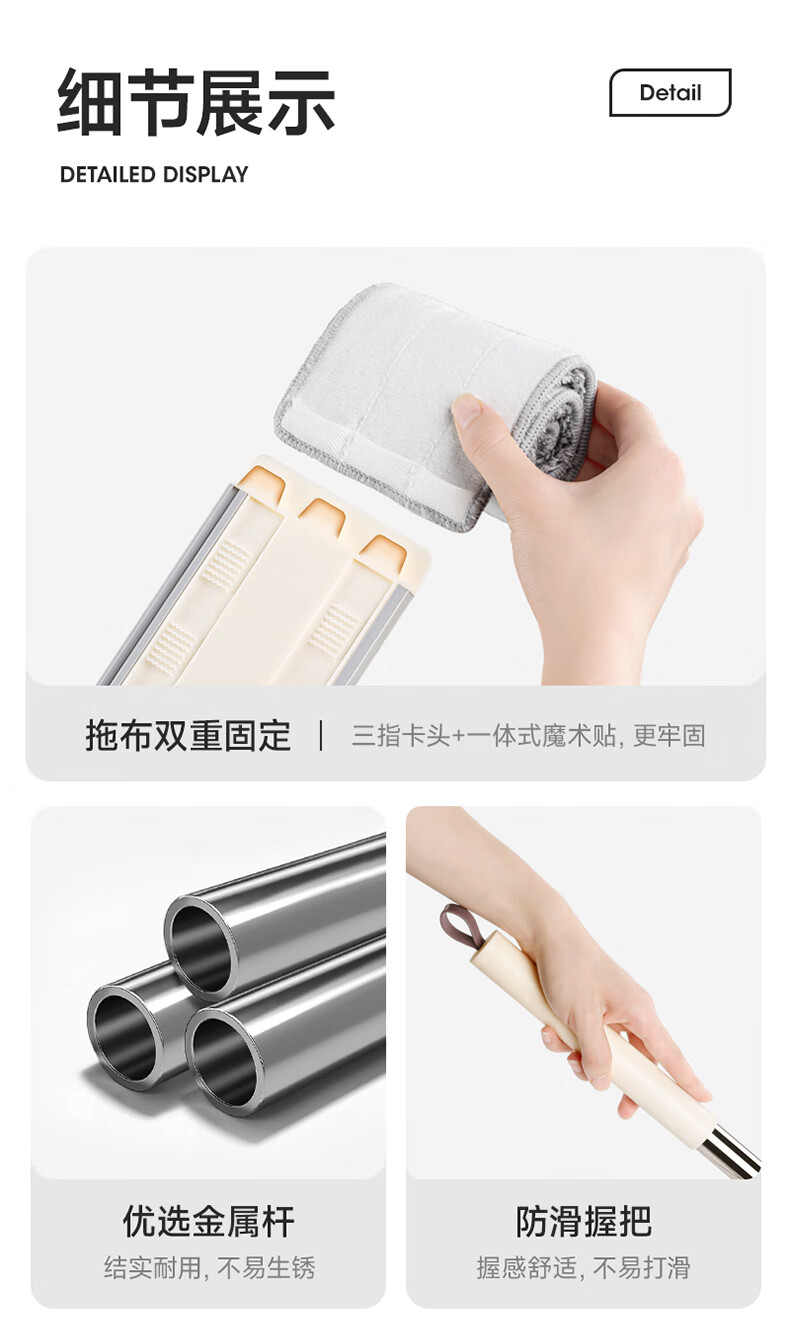 细节展示

Detail

DETAILED DISPLAY

拖布双重固定 | 三指卡头+一体式魔术贴, 更牢固

优选金属杆
结实耐用, 不易生锈

防滑握把
握感舒适, 不易打滑