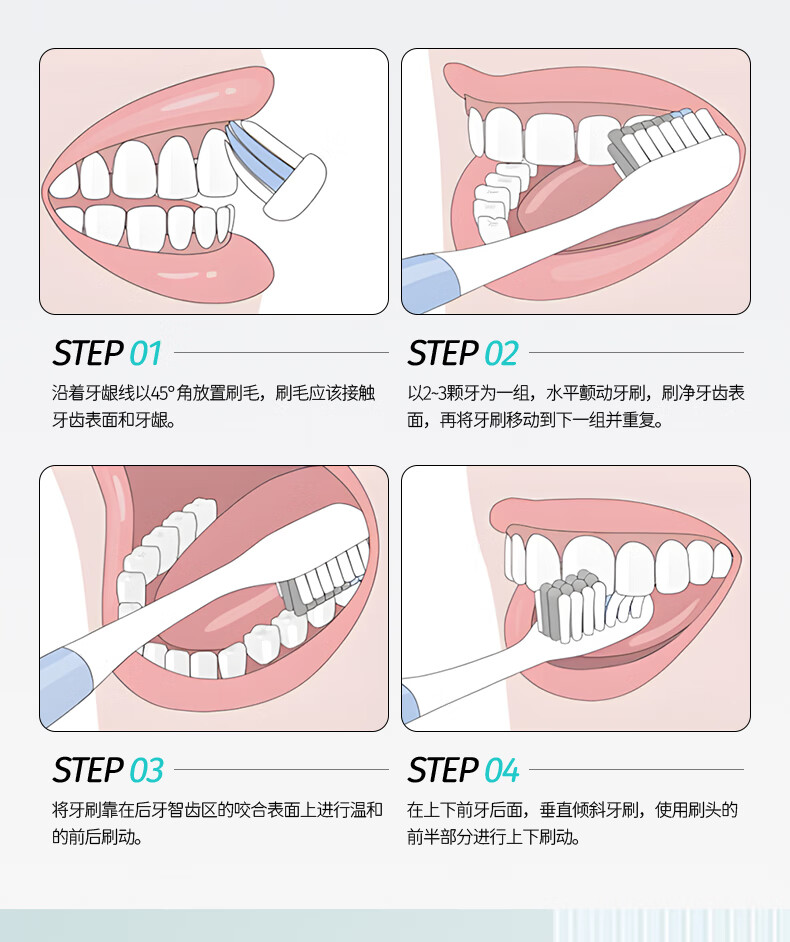 STEP 01

沿着牙龈线以45°角放置刷毛，刷毛应该接触牙齿表面和牙龈。

STEP 02

以2~3颗牙为一组，水平颤动牙刷，刷净牙齿表面，再将牙刷移动到下一组并重复。

STEP 03

将牙刷靠在后牙智齿区的咬合表面上进行温和的前后刷动。

STEP 04

在上下前牙后面，垂直倾斜牙刷，使用刷头的前半部分进行上下刷动。