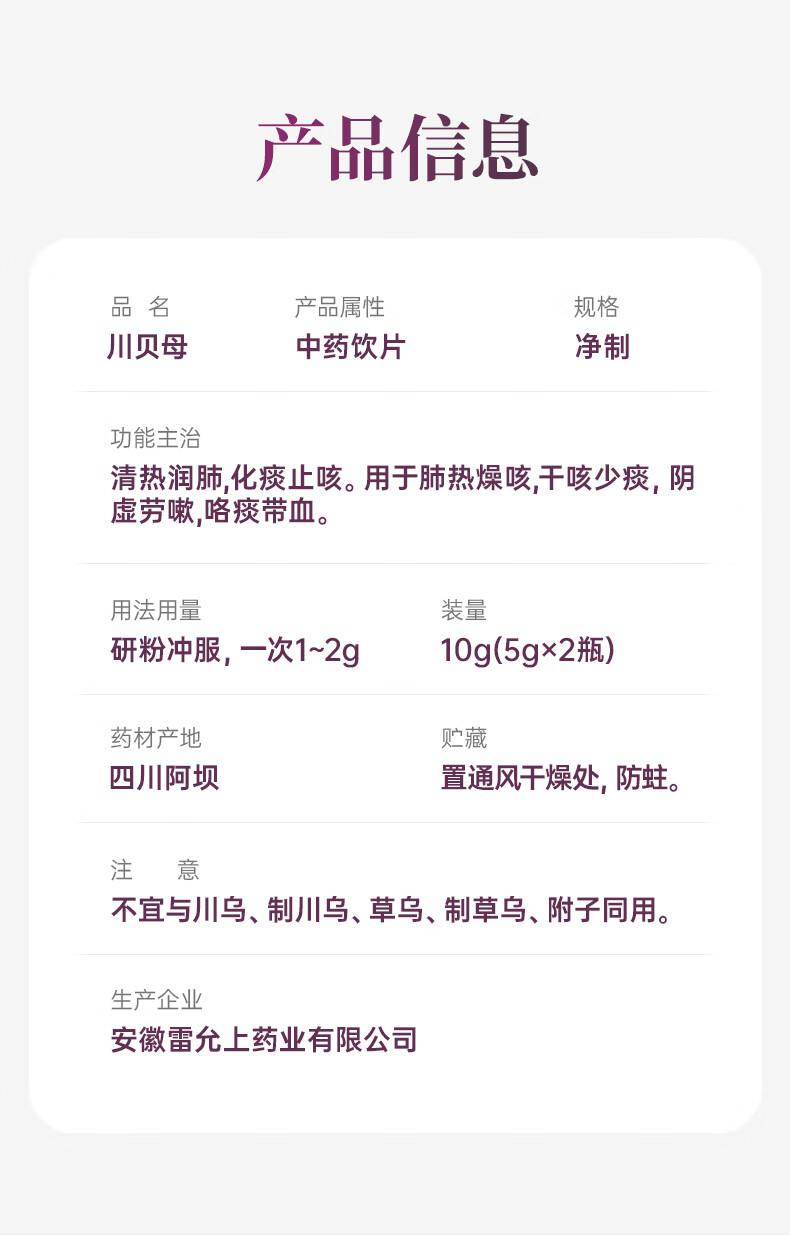 产品信息

品 名
川贝母

产品属性
中药饮片

规格
净制

功能主治
清热润肺,化痰止咳。用于肺热燥咳,干咳少痰,阴虚劳嗽,咯痰带血。

用法用量
研粉冲服,一次1~2g

装量
10g(5g×2瓶)

药材产地
四川阿坝

贮藏
置通风干燥处,防蛀。

注 意
不宜与川乌、制川乌、草乌、制草乌、附子同用。

生产企业
安徽雷允上药业有限公司