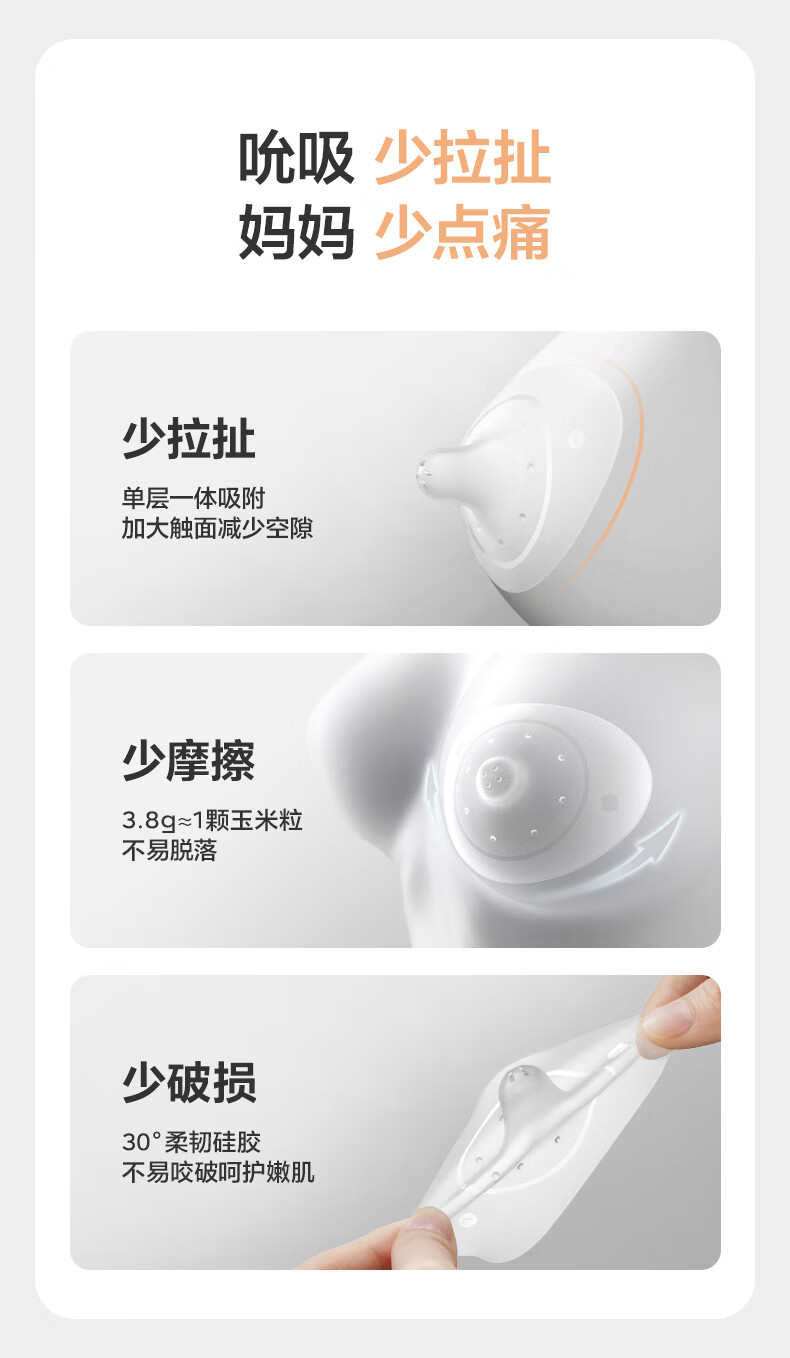 吮吸 少拉扯
妈妈 少点痛

少拉扯

单层一体吸附
加大触面减少空隙

少摩擦

3.8g≈1颗玉米粒
不易脱落

少破损

30°柔韧硅胶
不易咬破呵护嫩肌