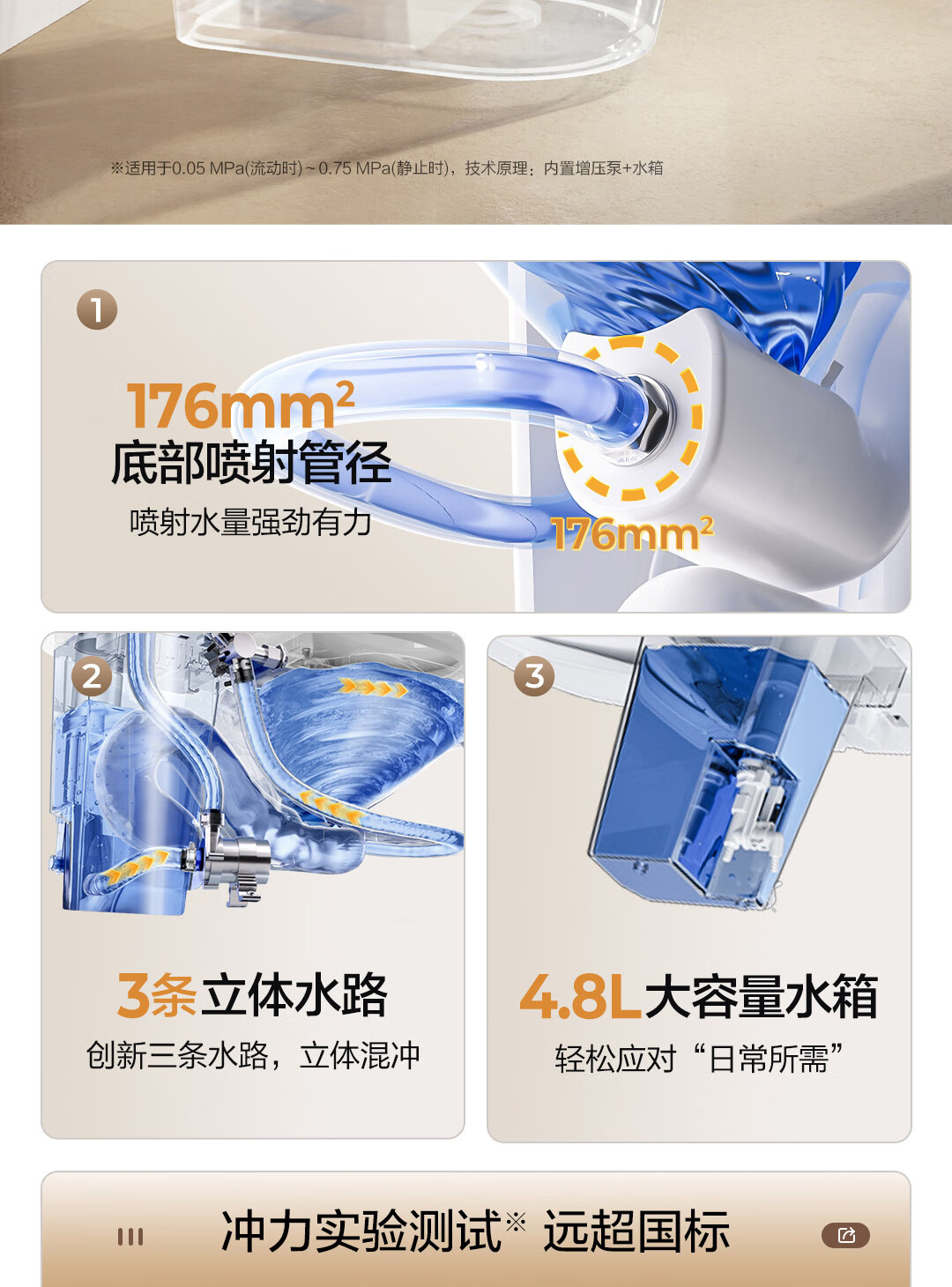 ※适用于0.05 MPa(流动时)~0.75 MPa(静止时)，技术原理：内置增压泵+水箱

1

$176mm^2$
底部喷射管径
喷射水量强劲有力

$176mm^2$

2

3条立体水路
创新三条水路，立体混冲

3

4.8L大容量水箱
轻松应对“日常所需”

冲力实验测试※ 远超国标