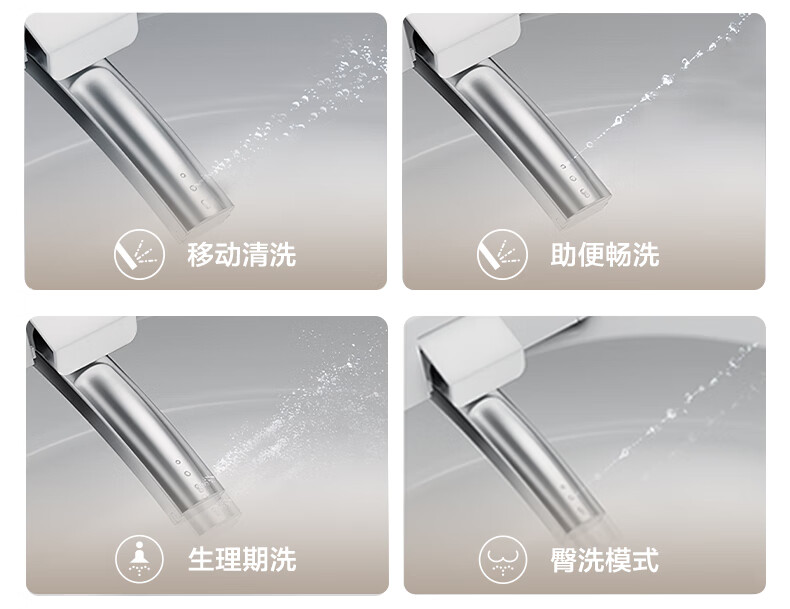 移动清洗

助便畅洗

生理期洗

臀洗模式