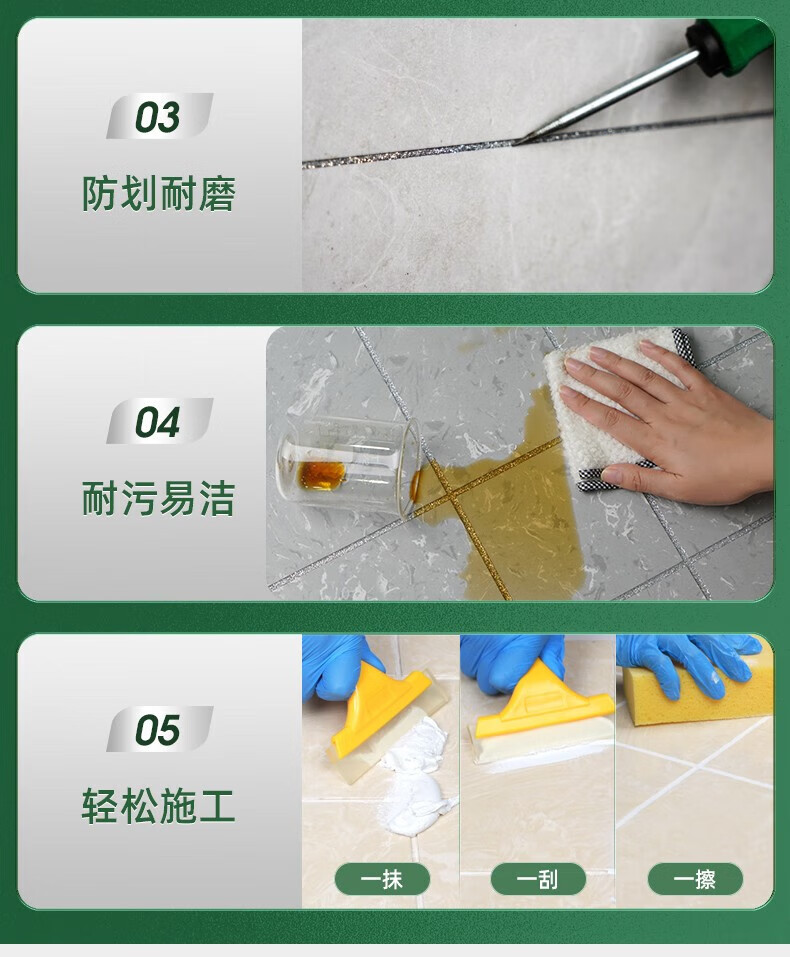 03
防划耐磨

04
耐污易洁

05
轻松施工

一抹
一刮
一擦