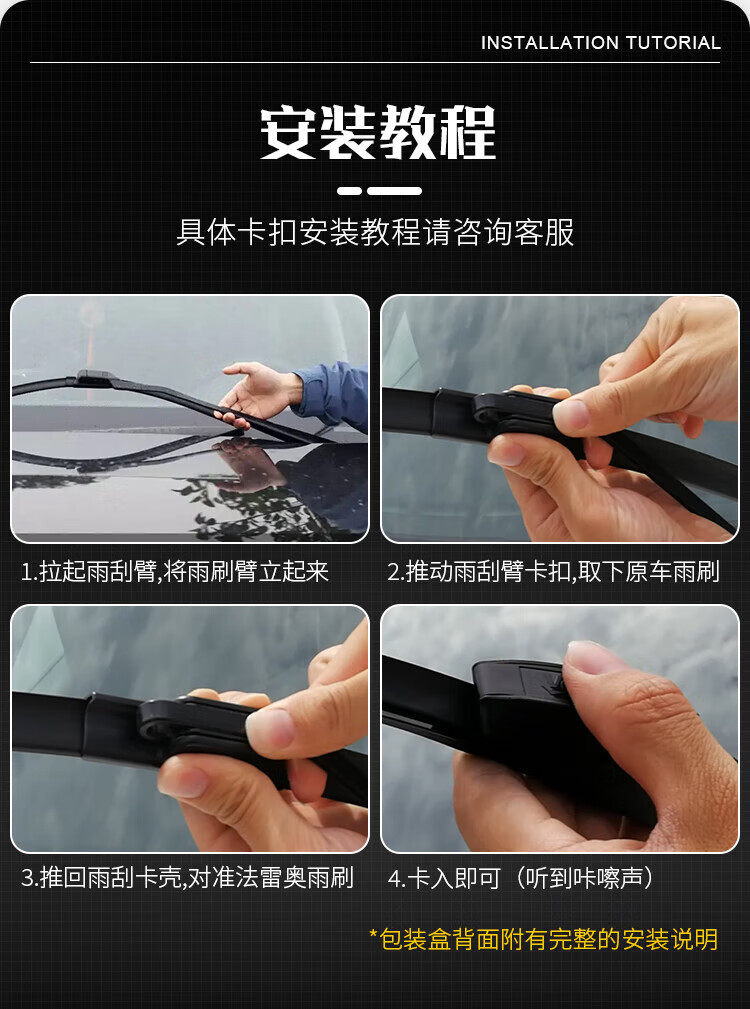 INSTALLATION TUTORIAL

安装教程

具体卡扣安装教程请咨询客服

1.拉起雨刮臂,将雨刷臂立起来

2.推动雨刮臂卡扣,取下原车雨刷

3.推回雨刮卡壳,对准法雷奥雨刷

4.卡入即可（听到咔嚓声）

*包装盒背面附有完整的安装说明