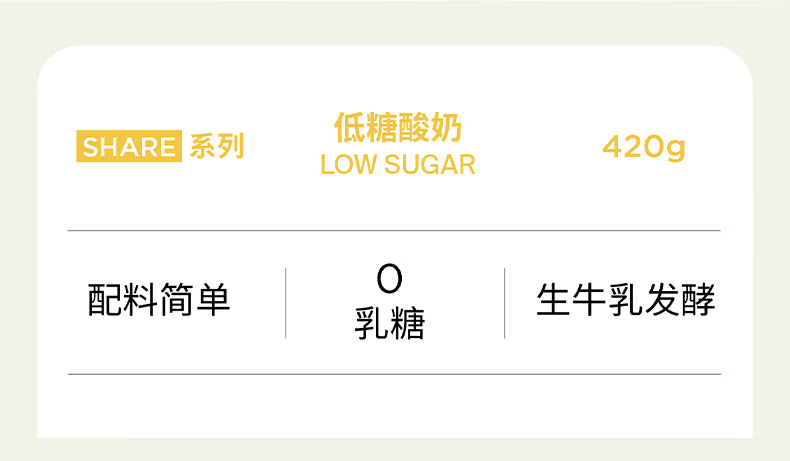 SHARE 系列

低糖酸奶
LOW SUGAR

420g

配料简单

0
乳糖

生牛乳发酵