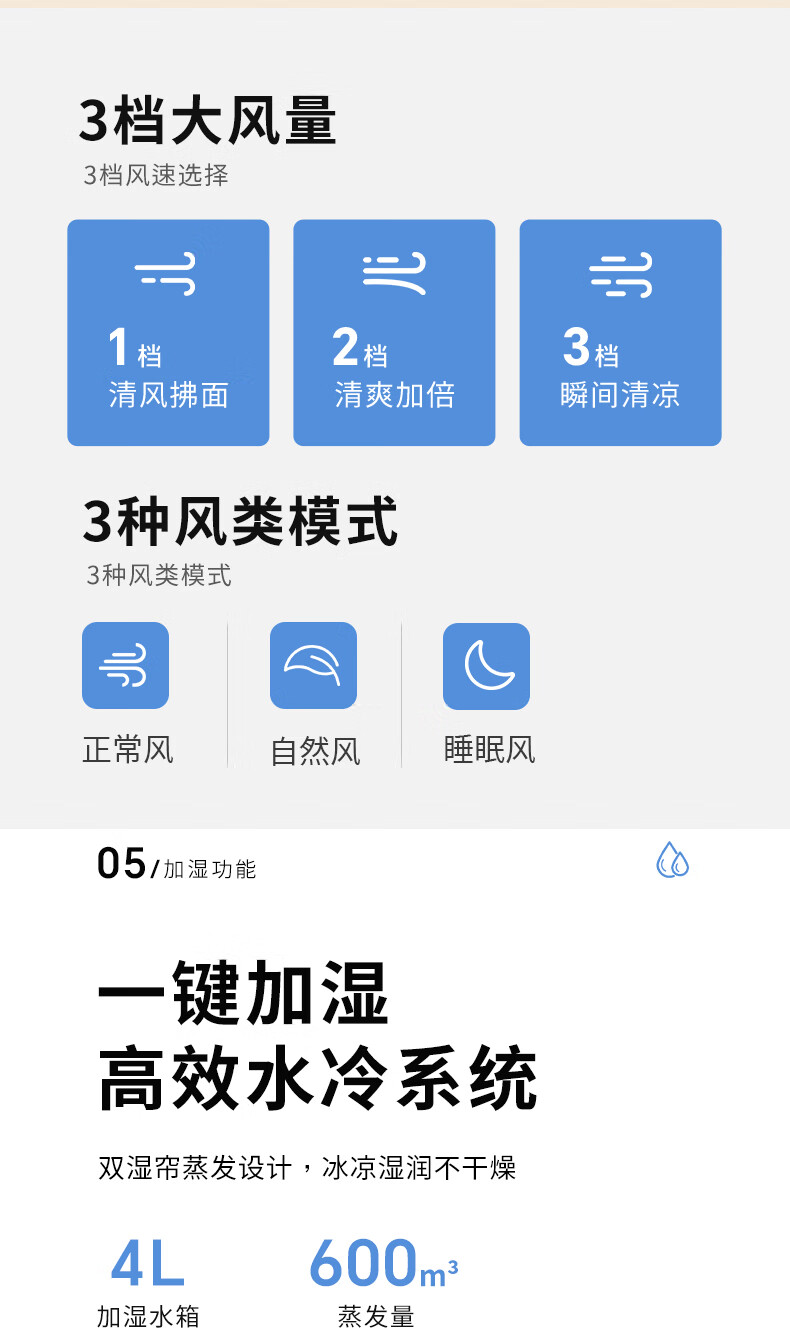 3档大风量
3档风速选择

1档
清风拂面

2档
清爽加倍

3档
瞬间清凉

3种风类模式
3种风类模式

正常风

自然风

睡眠风

05/加湿功能

一键加湿
高效水冷系统

双湿帘蒸发设计，冰凉湿润不干燥

4L
加湿水箱

600$m^3$
蒸发量