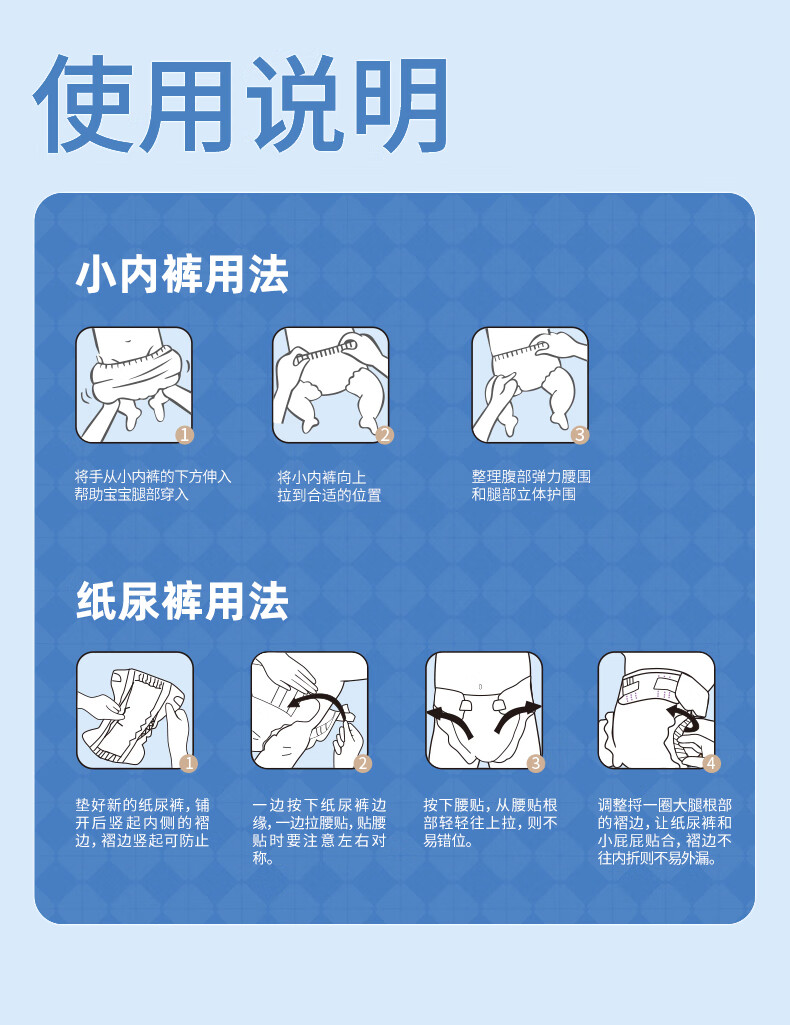 使用说明

小内裤用法

1

将手从小内裤的下方伸入帮助宝宝腿部穿入

2

将小内裤向上拉到合适的位置

3

整理腹部弹力腰围和腿部立体护围

纸尿裤用法

1

垫好新的纸尿裤，铺开后竖起内侧的褶边，褶边竖起可防止

2

一边按下纸尿裤边缘，一边拉腰贴，贴腰贴时要注意左右对称。

3

按下腰贴，从腰贴根部轻轻往上拉，则不易错位。

4

调整将一圈大腿根部的褶边，让纸尿裤和小屁屁贴合，褶边不往内折则不易外漏。