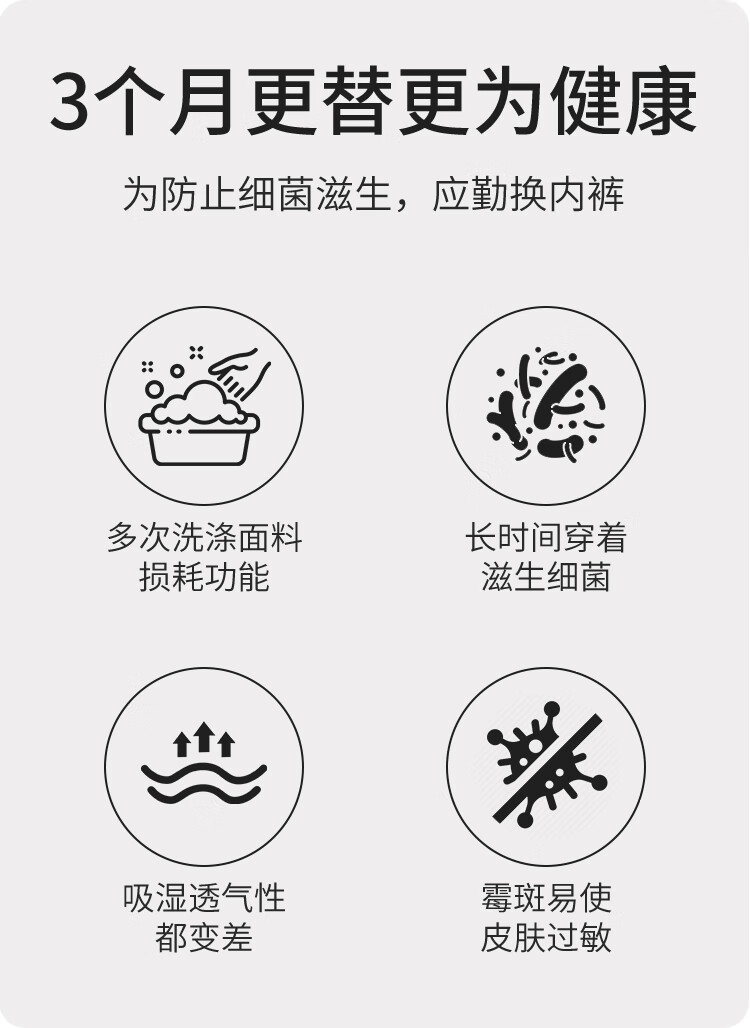 3个月更替更为健康

为防止细菌滋生，应勤换内裤

多次洗涤面料
损耗功能

长时间穿着
滋生细菌

吸湿透气性
都变差

霉斑易使
皮肤过敏