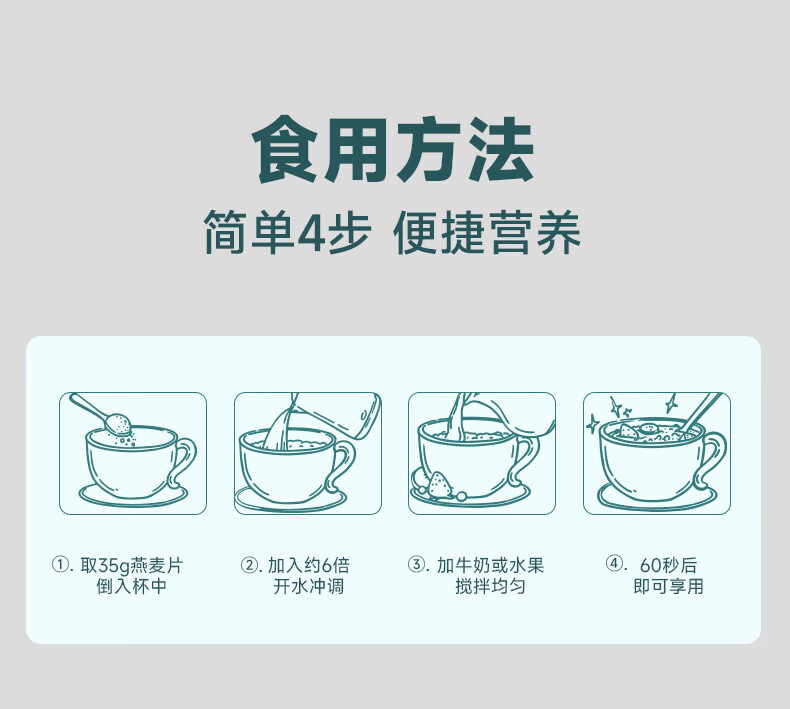 食用方法
简单4步 便捷营养

①. 取35g燕麦片 倒入杯中

②. 加入约6倍 开水冲调

③. 加牛奶或水果 搅拌均匀

④. 60秒后 即可享用