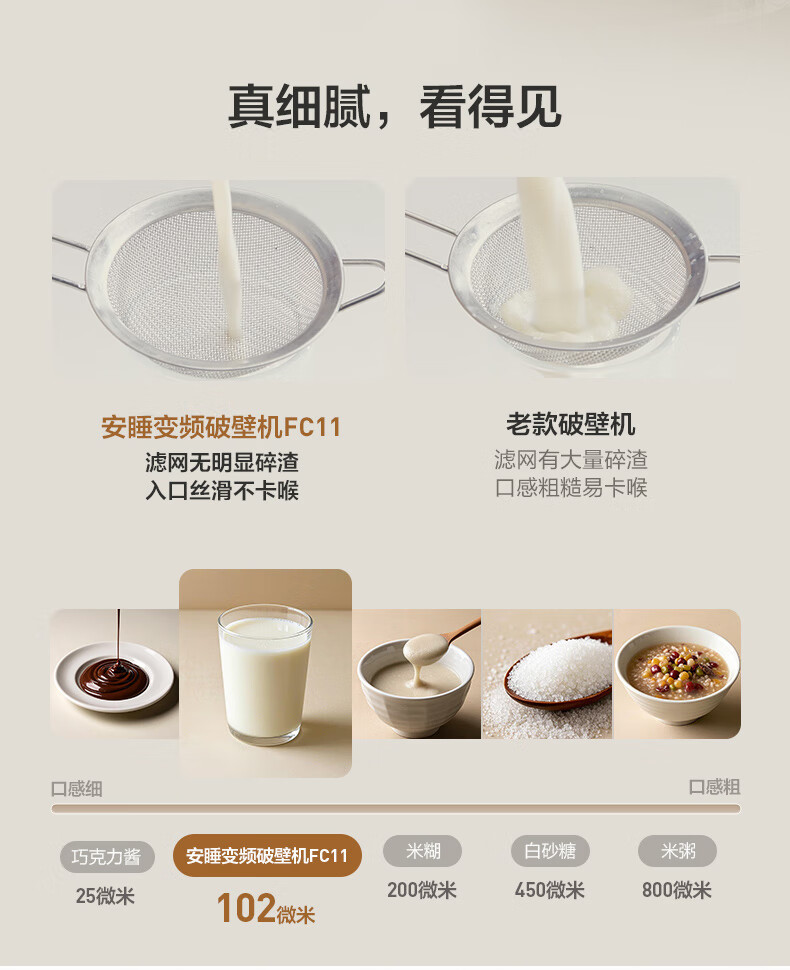 真细腻，看得见

安睡变频破壁机FC11
滤网无明显碎渣
入口丝滑不卡喉

老款破壁机
滤网有大量碎渣
口感粗糙易卡喉

口感细

口感粗

巧克力酱
25微米

安睡变频破壁机FC11
102微米

米糊
200微米

白砂糖
450微米

米粥
800微米