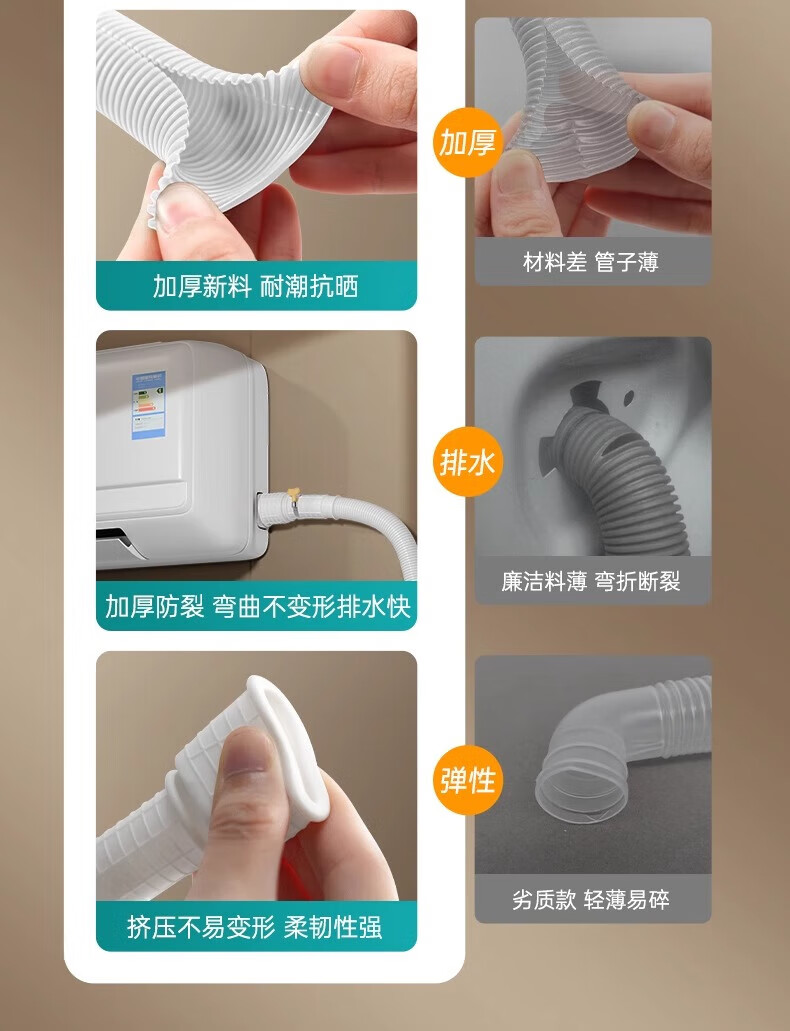 加厚新料 耐潮抗晒

加厚

材料差 管子薄

加厚防裂 弯曲不变形排水快

排水

廉洁料薄 弯折断裂

挤压不易变形 柔韧性强

弹性

劣质款 轻薄易碎