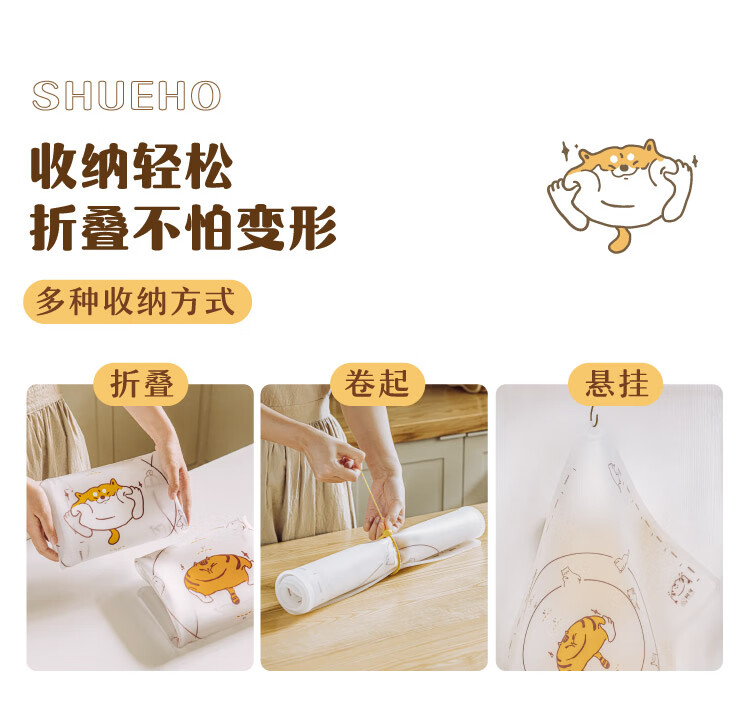 SHUEHO

收纳轻松
折叠不怕变形

多种收纳方式

折叠

卷起

悬挂