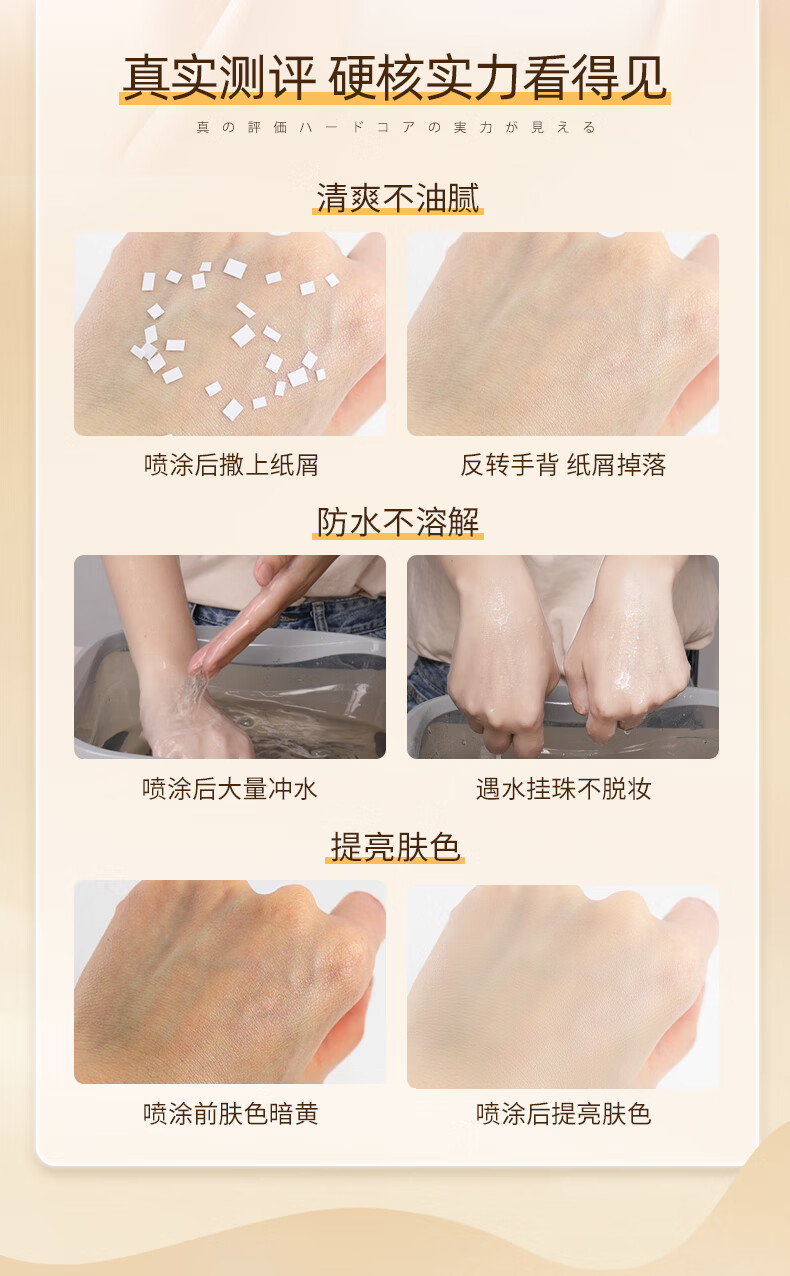 真实测评 硬核实力看得见

真の評価ハードコアの実力が見える

清爽不油腻

喷涂后撒上纸屑

反转手背 纸屑掉落

防水不溶解

喷涂后大量冲水

遇水挂珠不脱妆

提亮肤色

喷涂前肤色暗黄

喷涂后提亮肤色